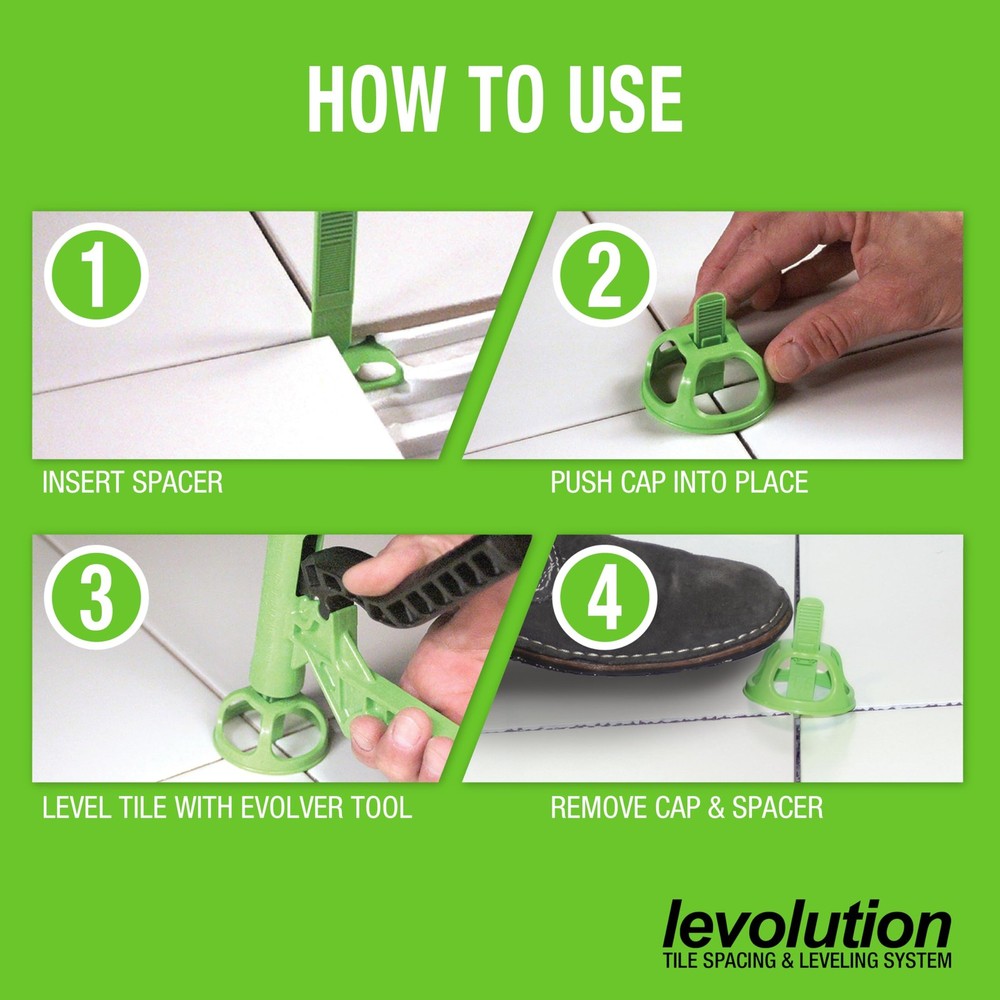 HOW TO USE

1

INSERT SPACER

2

PUSH CAP INTO PLACE

3

LEVEL TILE WITH EVOLVER TOOL

4

REMOVE CAP & SPACER

levolution
TILE SPACING & LEVELING SYSTEM