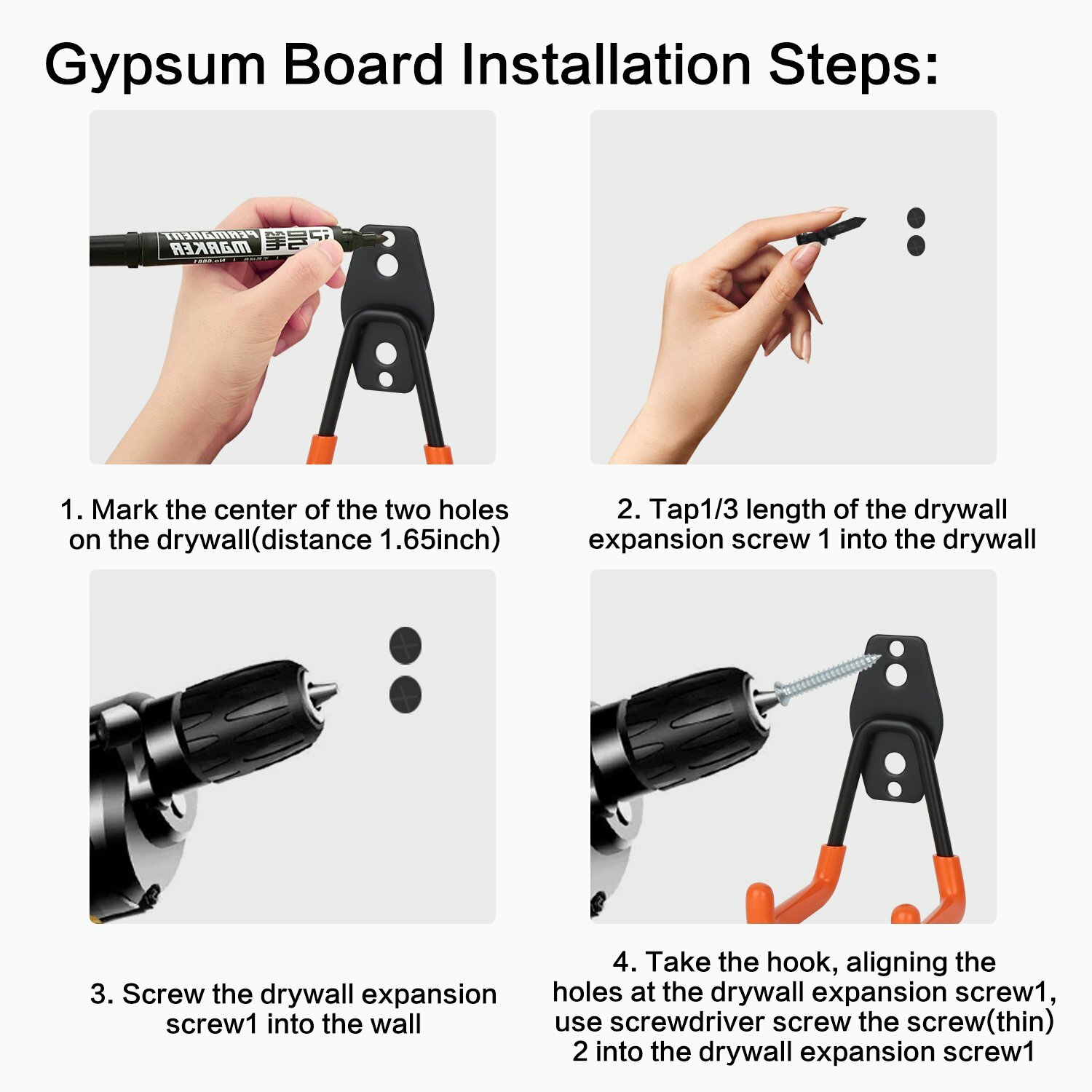 Gypsum Board Installation Steps:

PERMANENT MARKER 记号笔 No.6881

1. Mark the center of the two holes on the drywall(distance 1.65inch)

2. Tap1/3 length of the drywall expansion screw 1 into the drywall

3. Screw the drywall expansion screw1 into the wall

4. Take the hook, aligning the holes at the drywall expansion screw1, use screwdriver screw the screw(thin) 2 into the drywall expansion screw1