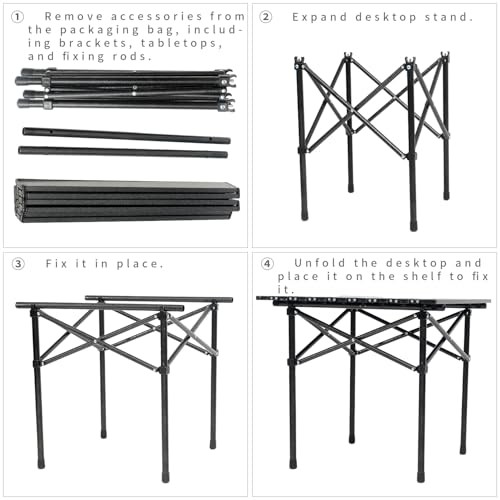 ① Remove accessories from the packaging bag, including brackets, tabletops, and fixing rods.

② Expand desktop stand.

③ Fix it in place.

④ Unfold the desktop and place it on the shelf to fix it.