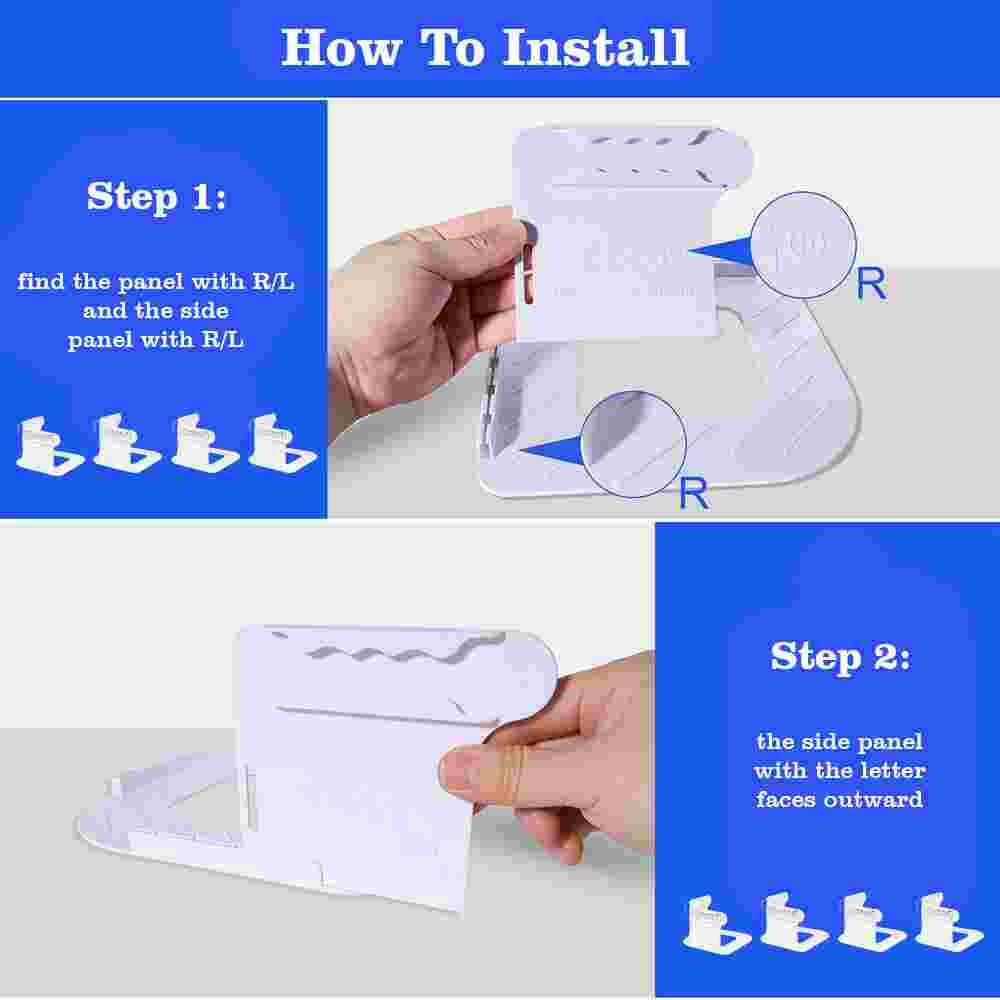 How To Install

Step 1:

find the panel with R/L and the side panel with R/L

R

R

Step 2:

the side panel with the letter faces outward