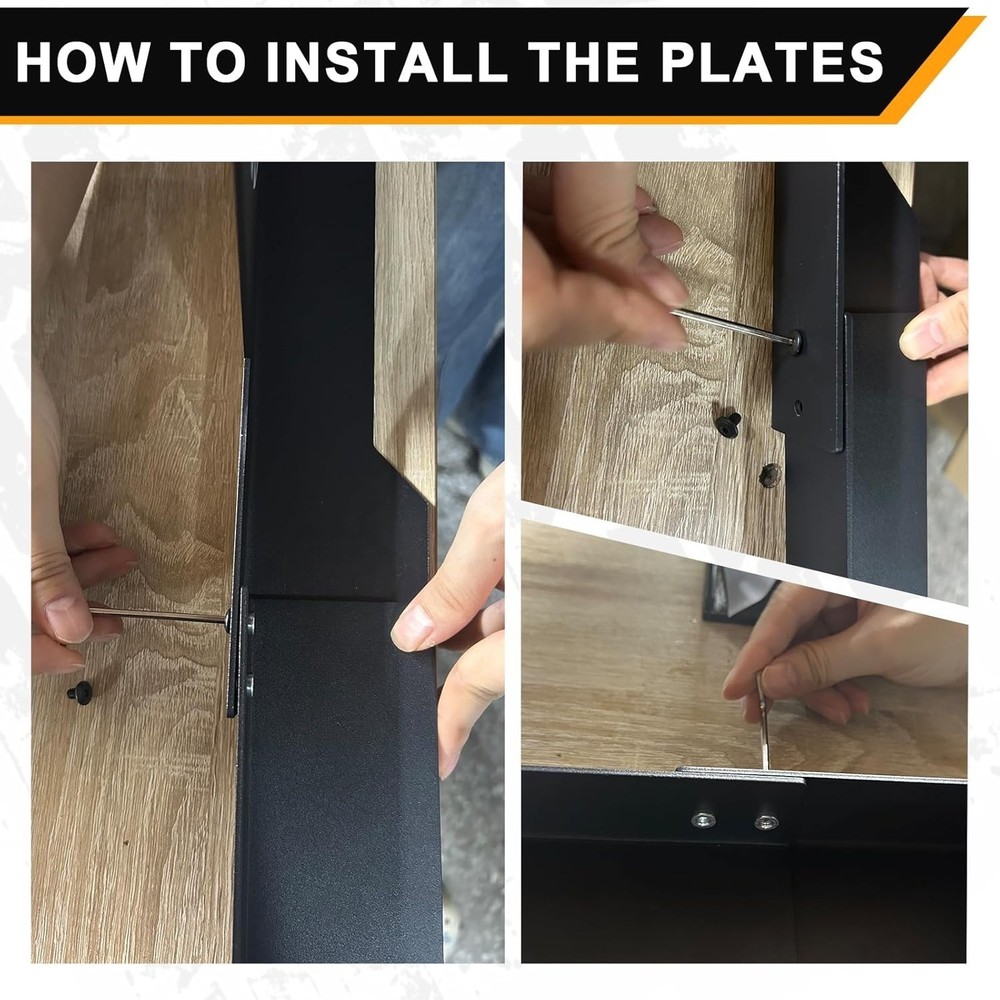 HOW TO INSTALL THE PLATES