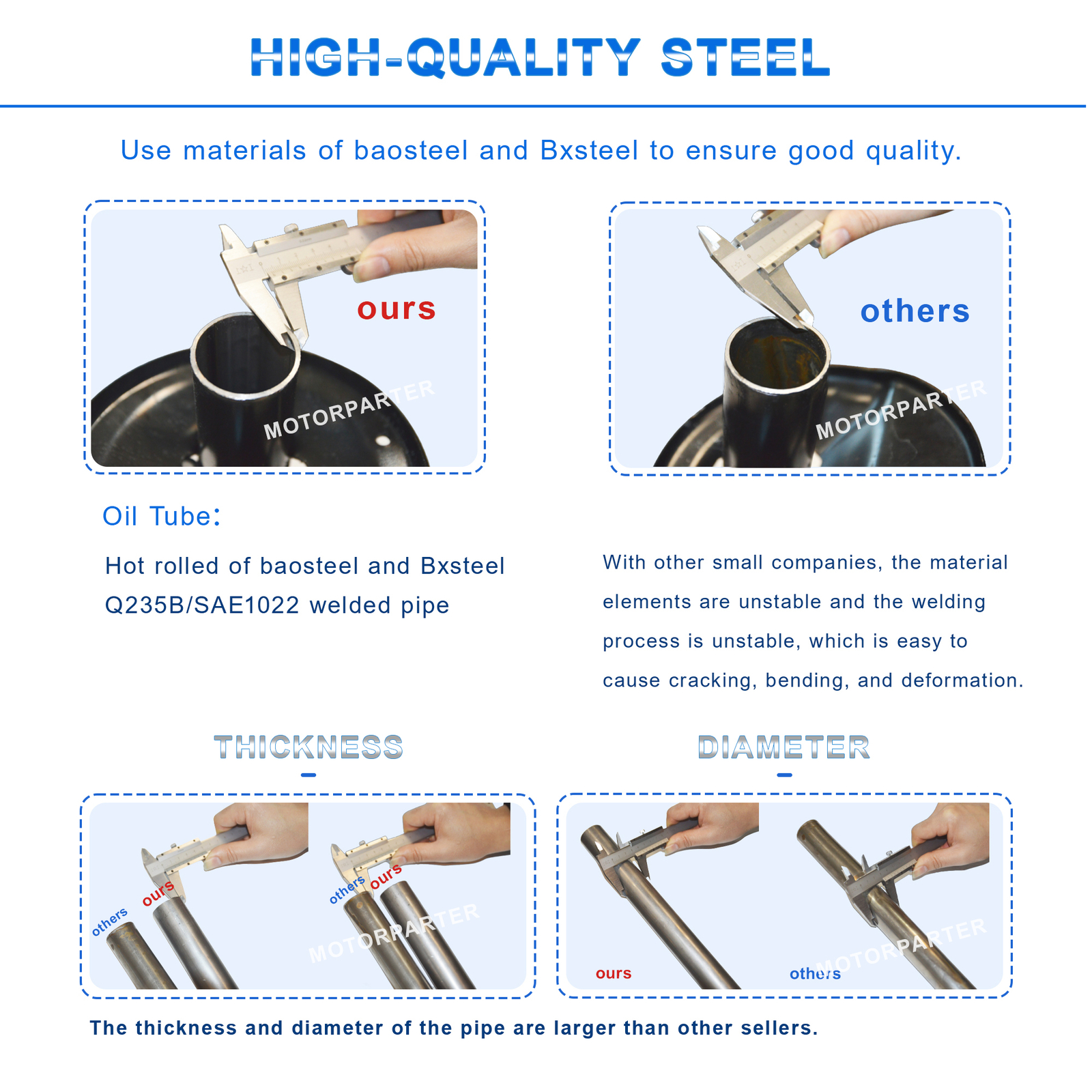 HIGH-QUALITY STEEL

Use materials of baosteel and Bxsteel to ensure good quality.

ours

MOTORPARTER

others

MOTORPARTER

Oil Tube:

Hot rolled of baosteel and Bxsteel Q235B/SAE1022 welded pipe

With other small companies, the material elements are unstable and the welding process is unstable, which is easy to cause cracking, bending, and deformation.

THICKNESS

others ours

others ours

MOTORPARTER

DIAMETER

ours

others

MOTORPARTER

The thickness and diameter of the pipe are larger than other sellers.