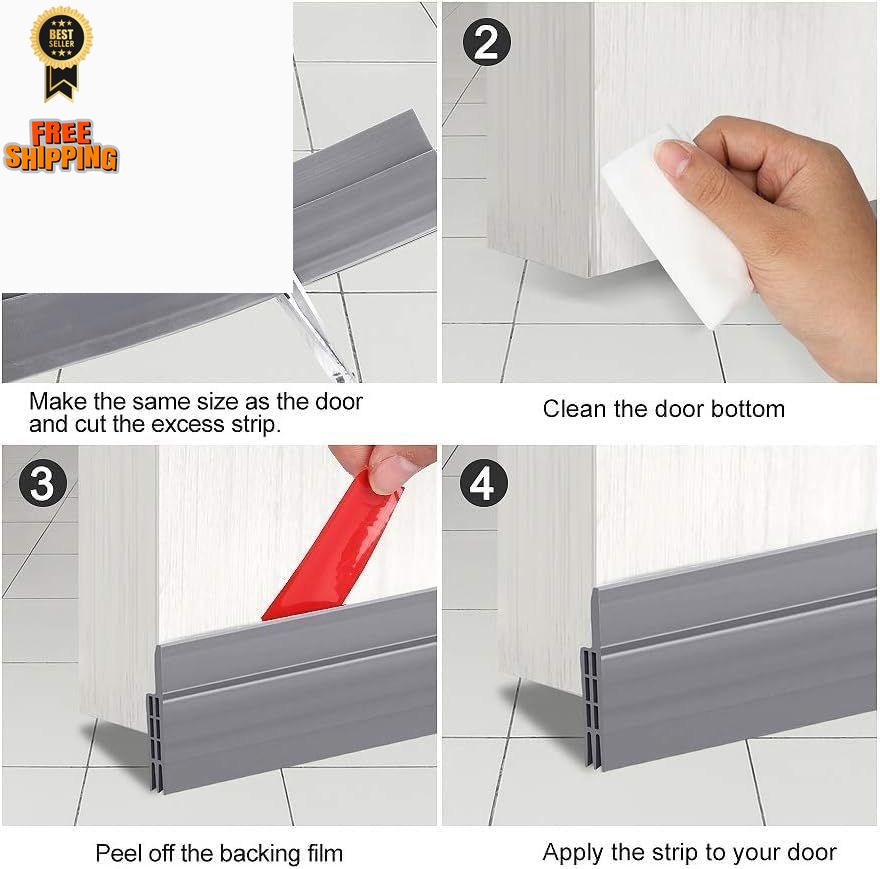 BEST SELLER

FREE SHIPPING

Make the same size as the door and cut the excess strip.

2

Clean the door bottom

3

Peel off the backing film

4

Apply the strip to your door