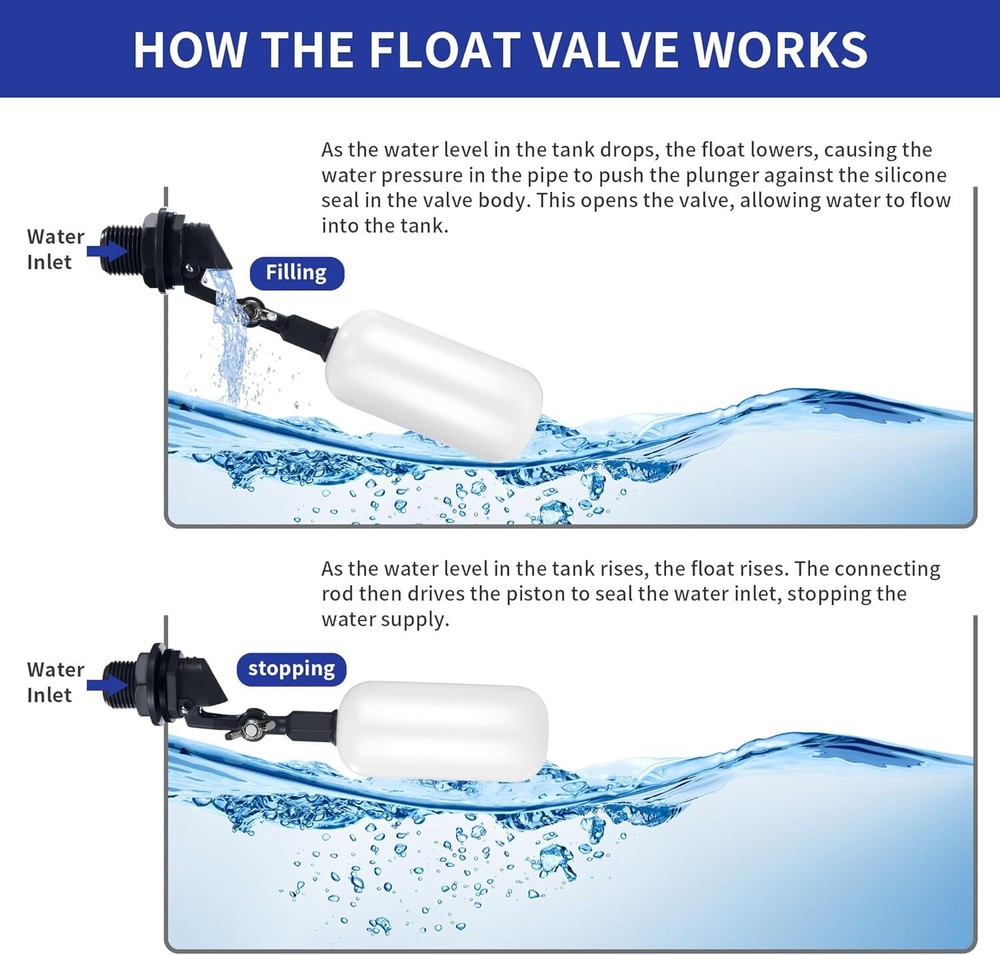 HOW THE FLOAT VALVE WORKS

As the water level in the tank drops, the float lowers, causing the water pressure in the pipe to push the plunger against the silicone seal in the valve body. This opens the valve, allowing water to flow into the tank.

Water Inlet

Filling

As the water level in the tank rises, the float rises. The connecting rod then drives the piston to seal the water inlet, stopping the water supply.

Water Inlet

stopping