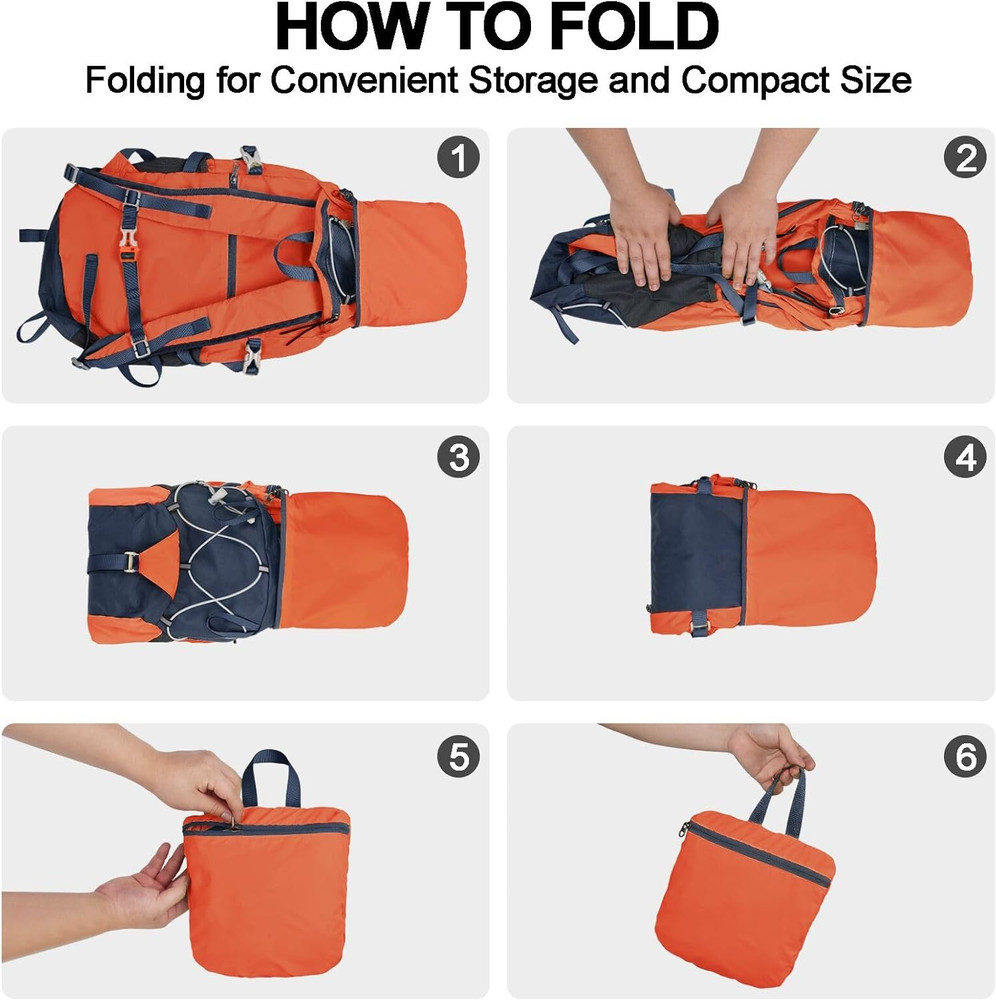 HOW TO FOLD
Folding for Convenient Storage and Compact Size

1

2

3

4

5

6