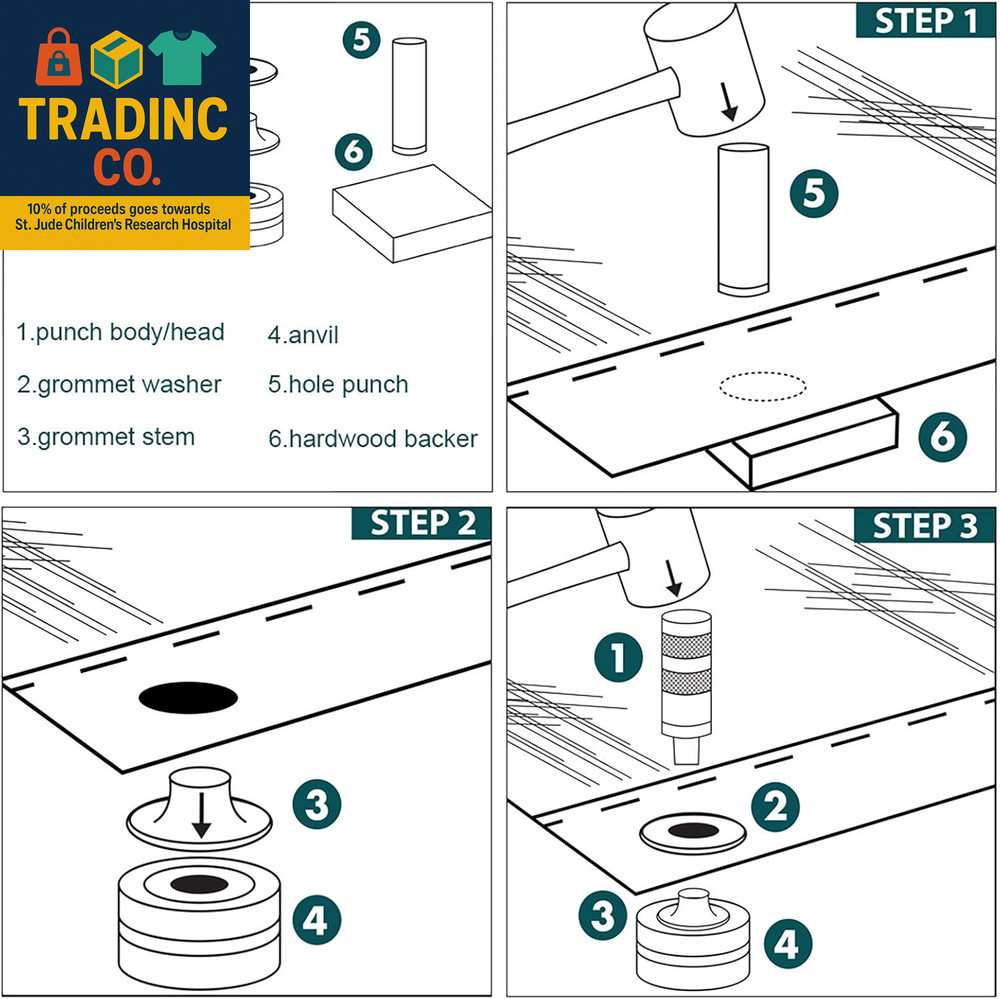 TRADINC CO.

10% of proceeds goes towards St. Jude Children's Research Hospital

5

6

1.punch body/head

2.grommet washer

3.grommet stem

4.anvil

5.hole punch

6.hardwood backer

STEP 1

5

6

STEP 2

3

4

STEP 3

1

2

3

4