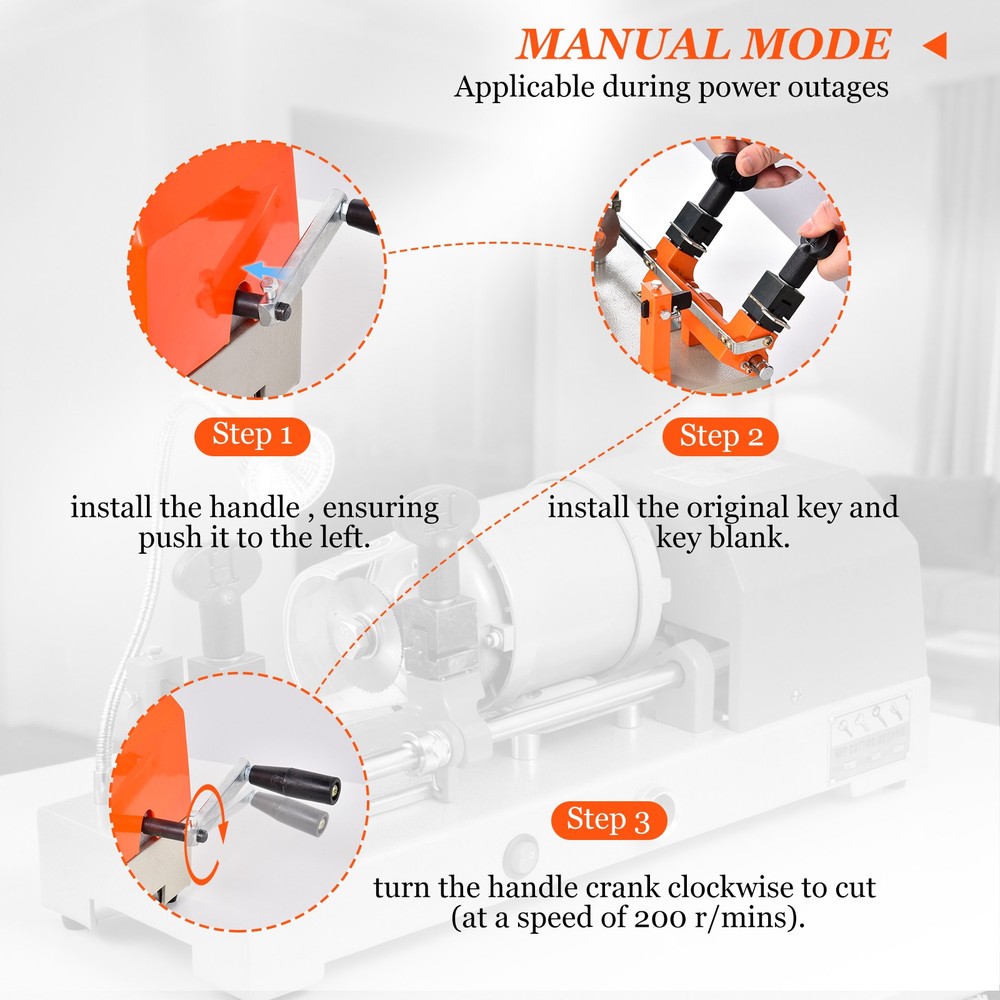 MANUAL MODE

Applicable during power outages

Step 1

install the handle , ensuring push it to the left.

Step 2

install the original key and key blank.

Step 3

turn the handle crank clockwise to cut (at a speed of 200 r/mins).