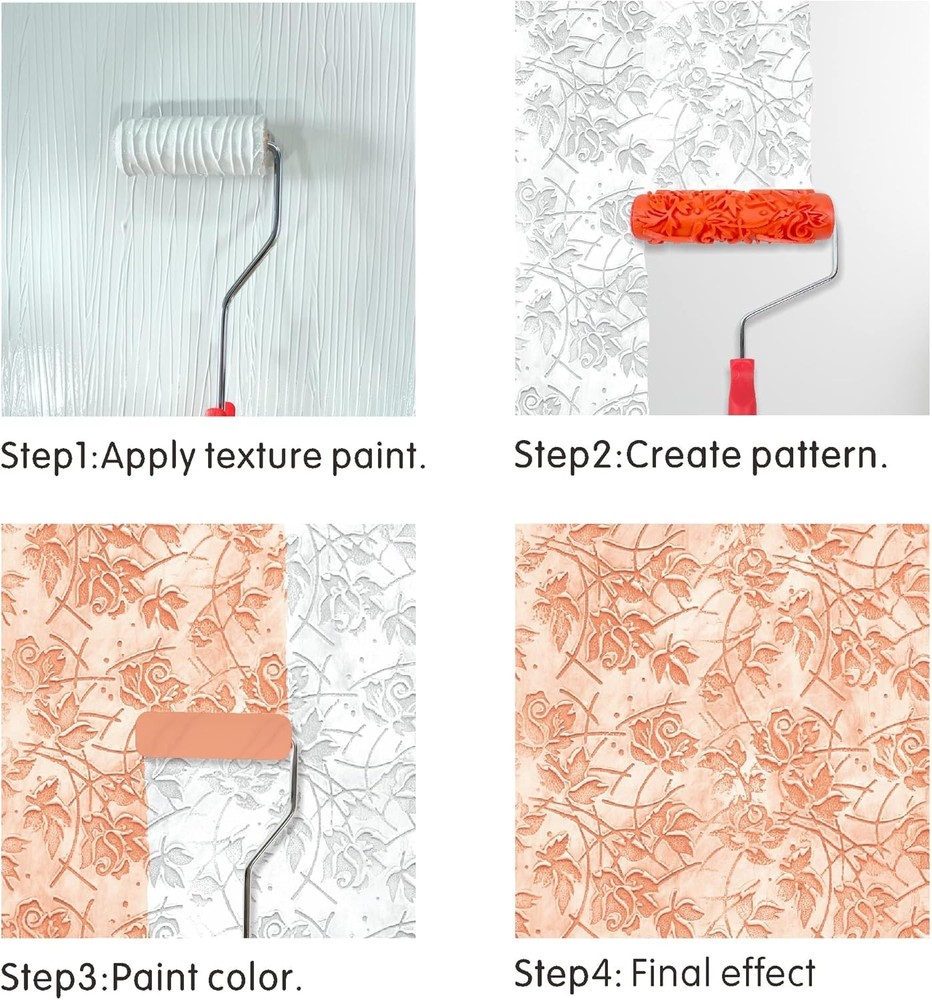 Step1:Apply texture paint.

Step2:Create pattern.

Step3:Paint color.

Step4: Final effect