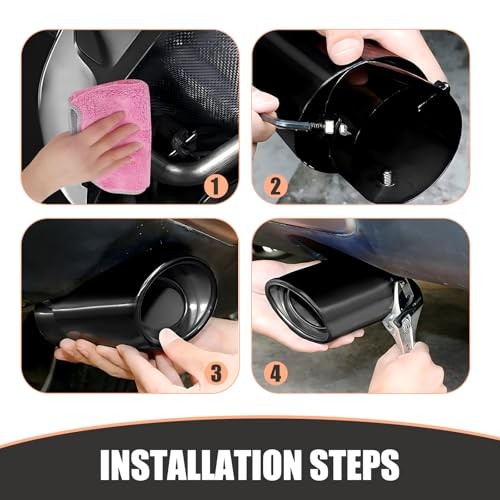 1
2
3
4
INSTALLATION STEPS