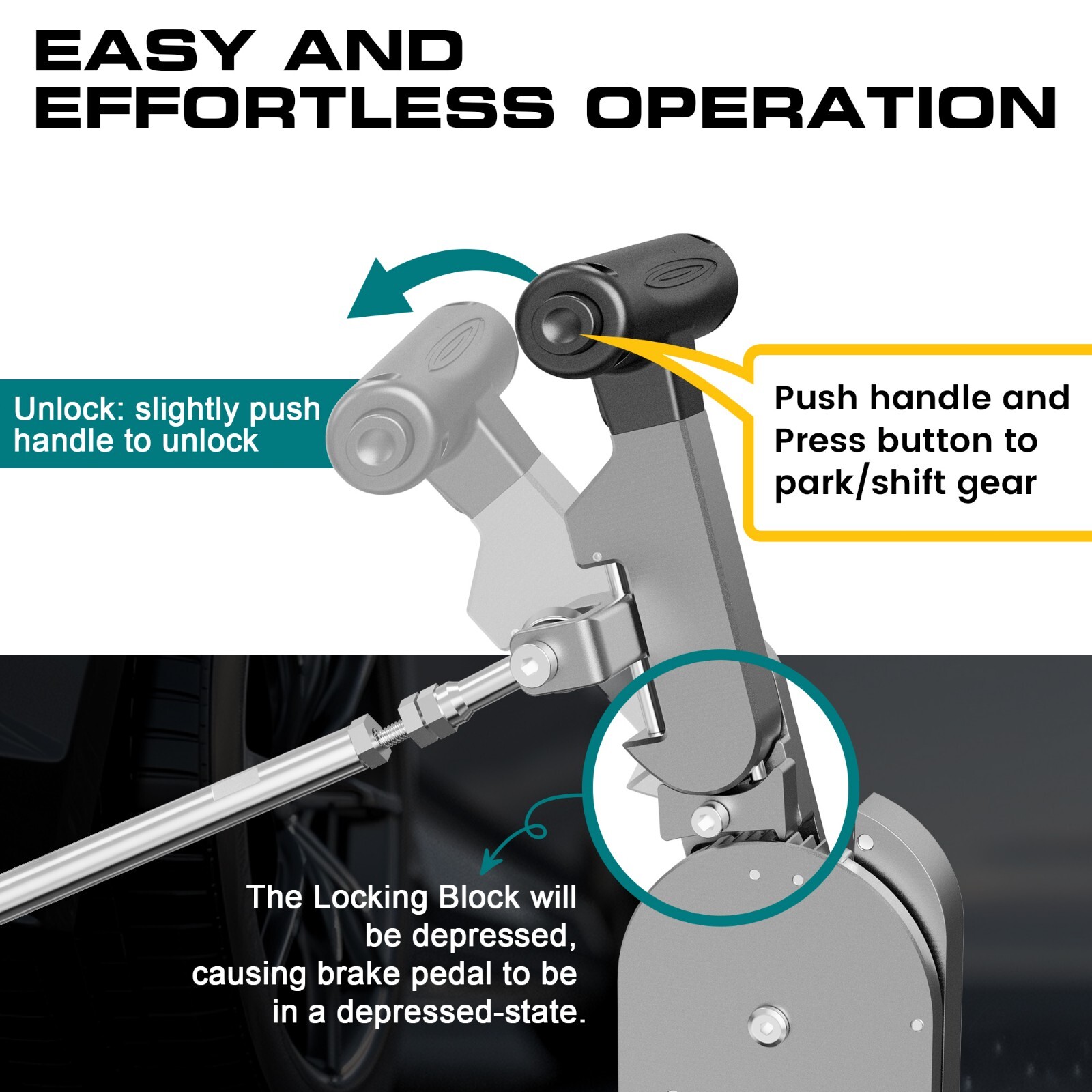 EASY AND EFFORTLESS OPERATION

Unlock: slightly push handle to unlock

Push handle and Press button to park/shift gear

The Locking Block will be depressed, causing brake pedal to be in a depressed-state.