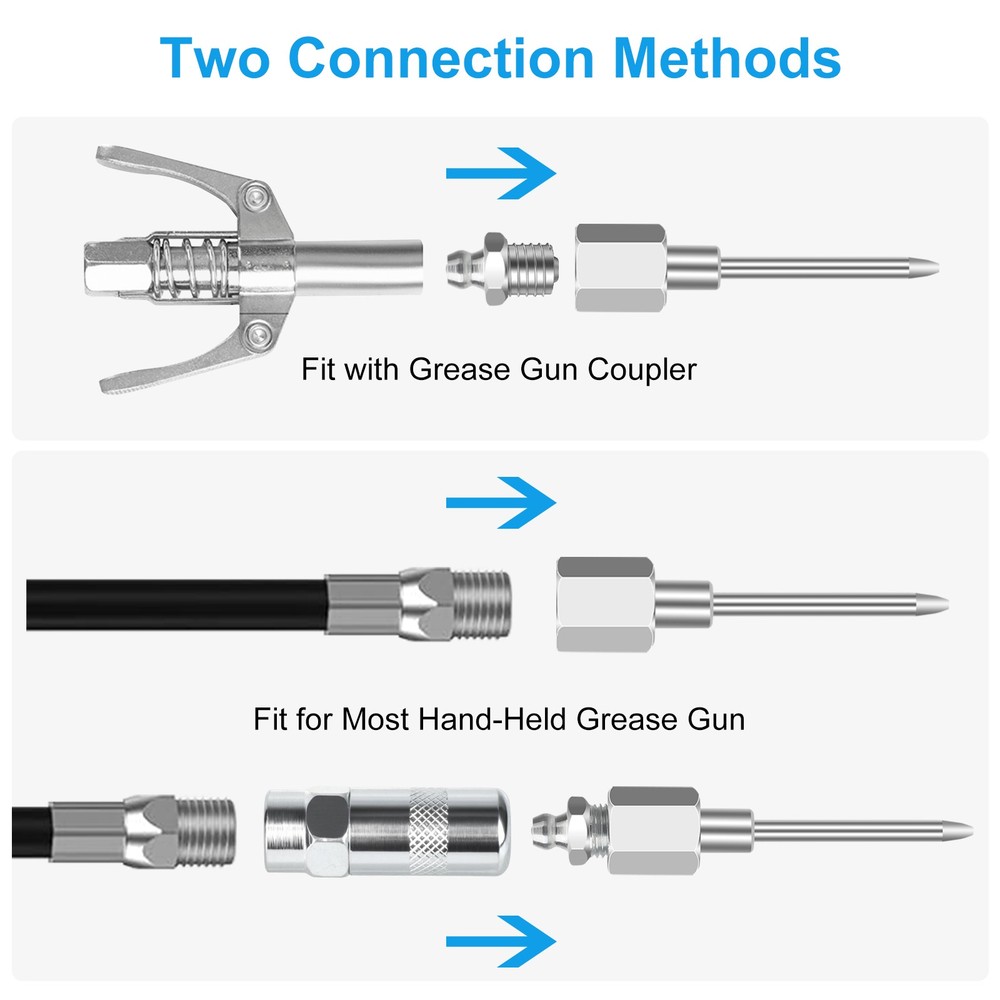 Two Connection Methods

Fit with Grease Gun Coupler

Fit for Most Hand-Held Grease Gun