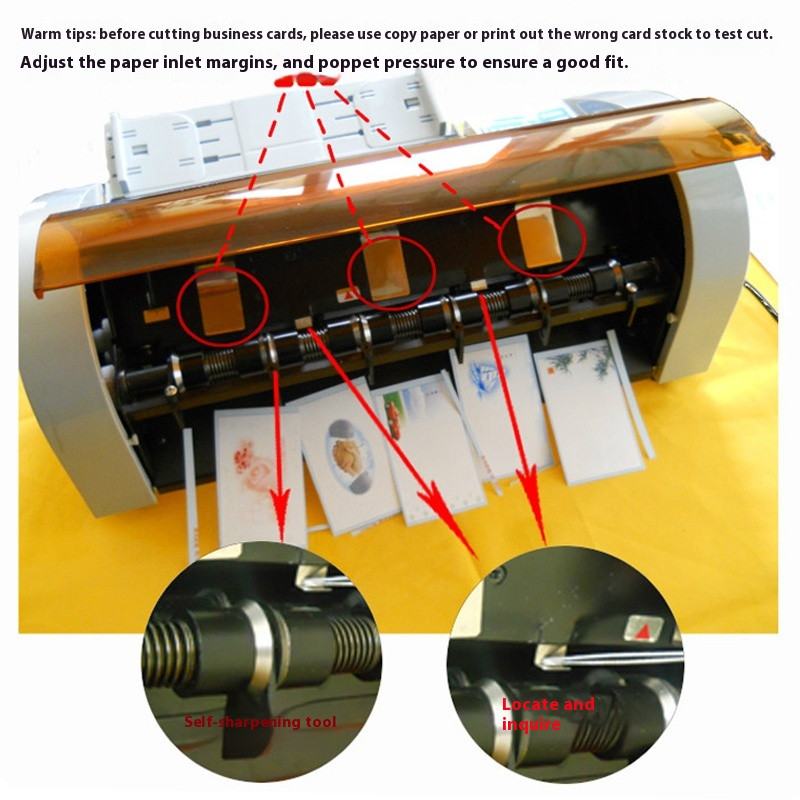 Warm tips: before cutting business cards, please use copy paper or print out the wrong card stock to test cut.
Adjust the paper inlet margins, and poppet pressure to ensure a good fit.

Self-sharpening tool

Locate and inquire