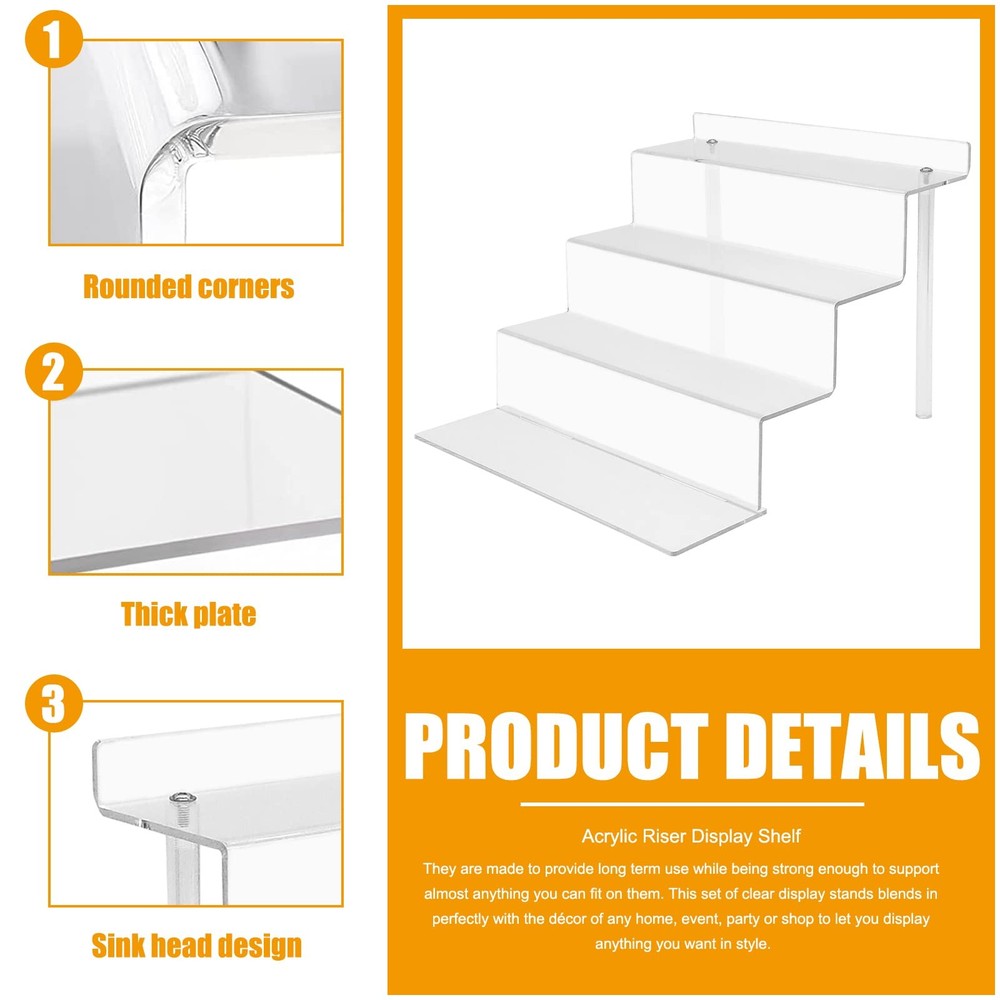 1

Rounded corners

2

Thick plate

3

Sink head design

PRODUCT DETAILS

Acrylic Riser Display Shelf

They are made to provide long term use while being strong enough to support almost anything you can fit on them. This set of clear display stands blends in perfectly with the décor of any home, event, party or shop to let you display anything you want in style.