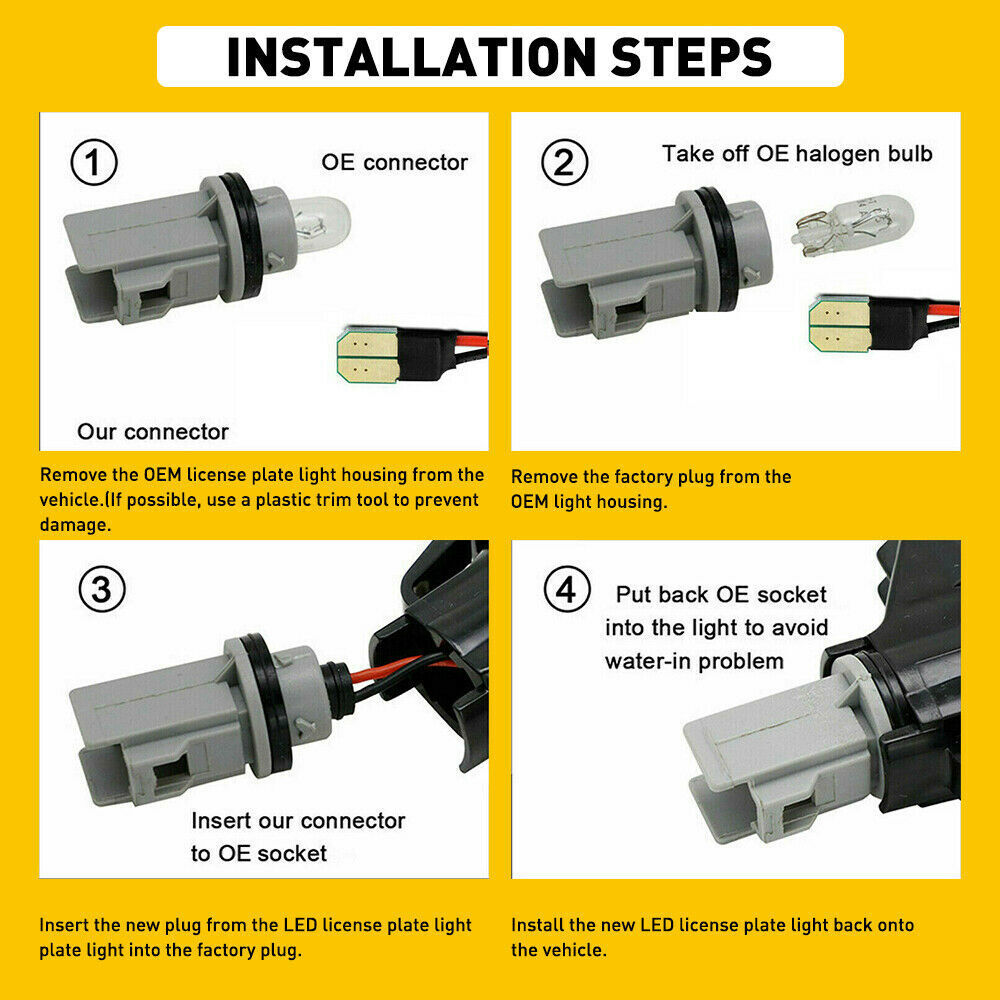 INSTALLATION STEPS

1 OE connector

Our connector

Remove the OEM license plate light housing from the vehicle.(If possible, use a plastic trim tool to prevent damage.

2 Take off OE halogen bulb

Remove the factory plug from the OEM light housing.

3

Insert our connector to OE socket

Insert the new plug from the LED license plate light plate light into the factory plug.

4 Put back OE socket into the light to avoid water-in problem

Install the new LED license plate light back onto the vehicle.