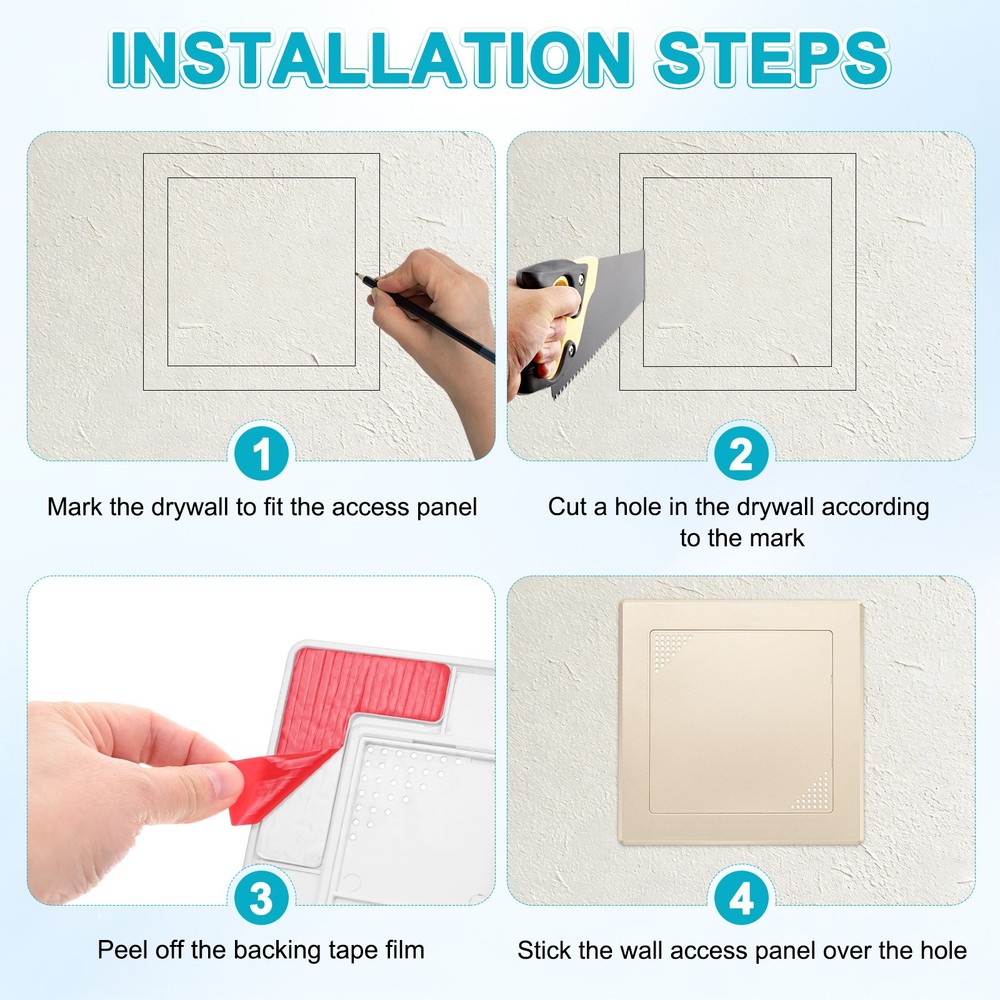 INSTALLATION STEPS

1

Mark the drywall to fit the access panel

2

Cut a hole in the drywall according to the mark

3

Peel off the backing tape film

4

Stick the wall access panel over the hole