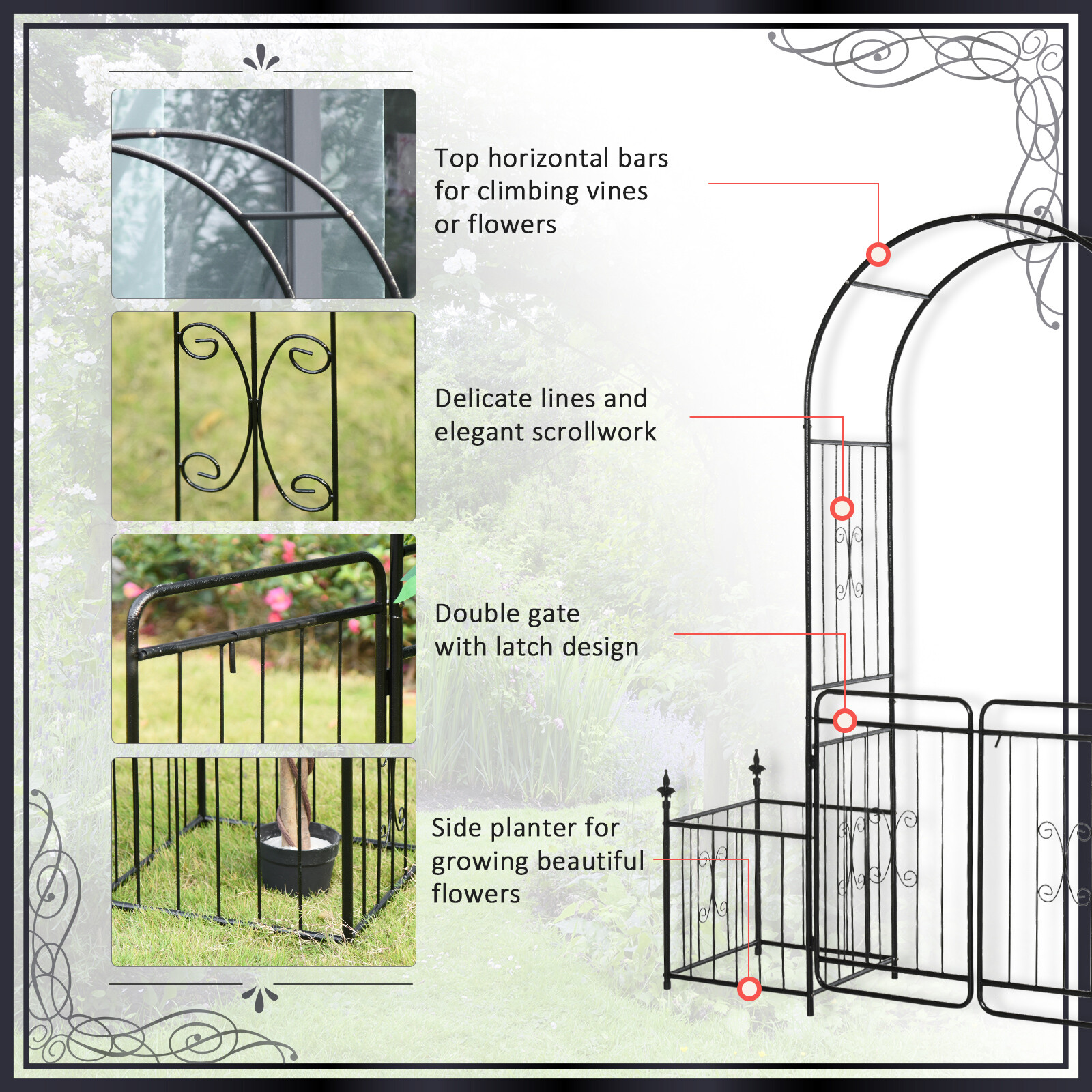 Top horizontal bars for climbing vines or flowers

Delicate lines and elegant scrollwork

Double gate with latch design

Side planter for growing beautiful flowers