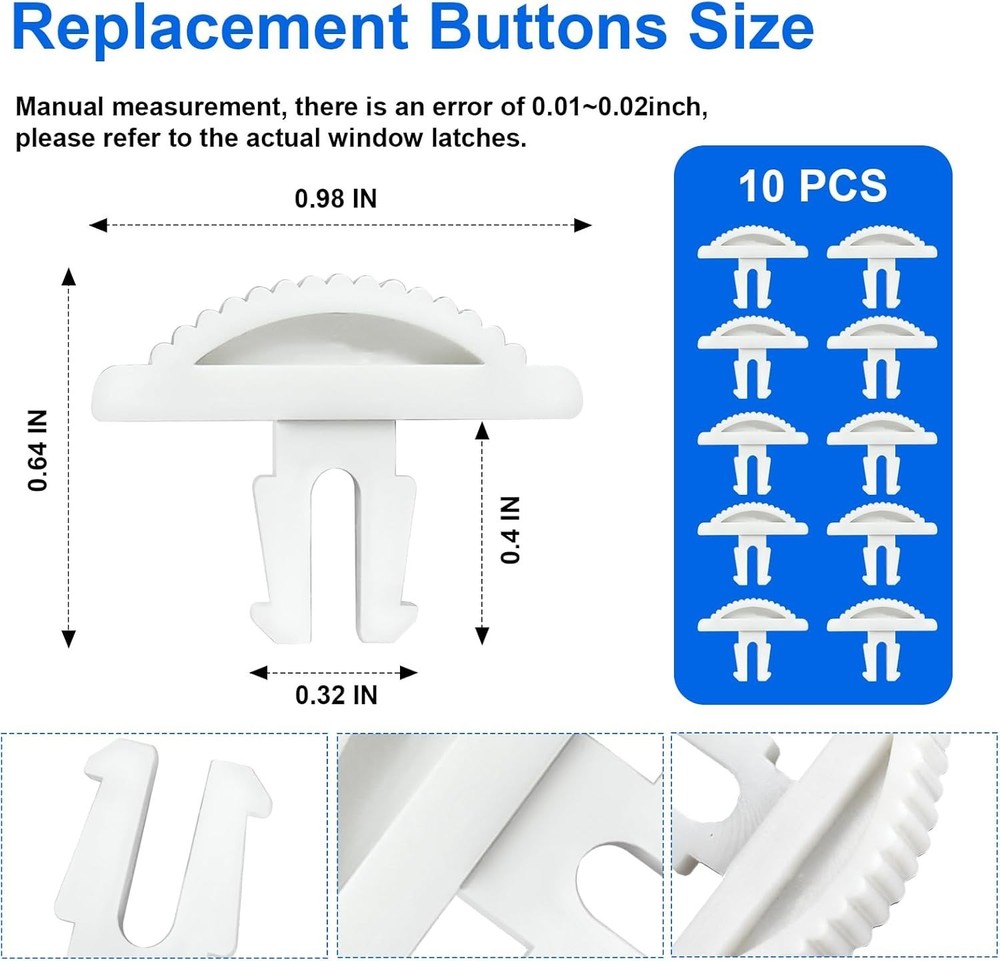 Replacement Buttons Size

Manual measurement, there is an error of 0.01~0.02inch, please refer to the actual window latches.

0.98 IN

0.64 IN

0.4 IN

0.32 IN

10 PCS