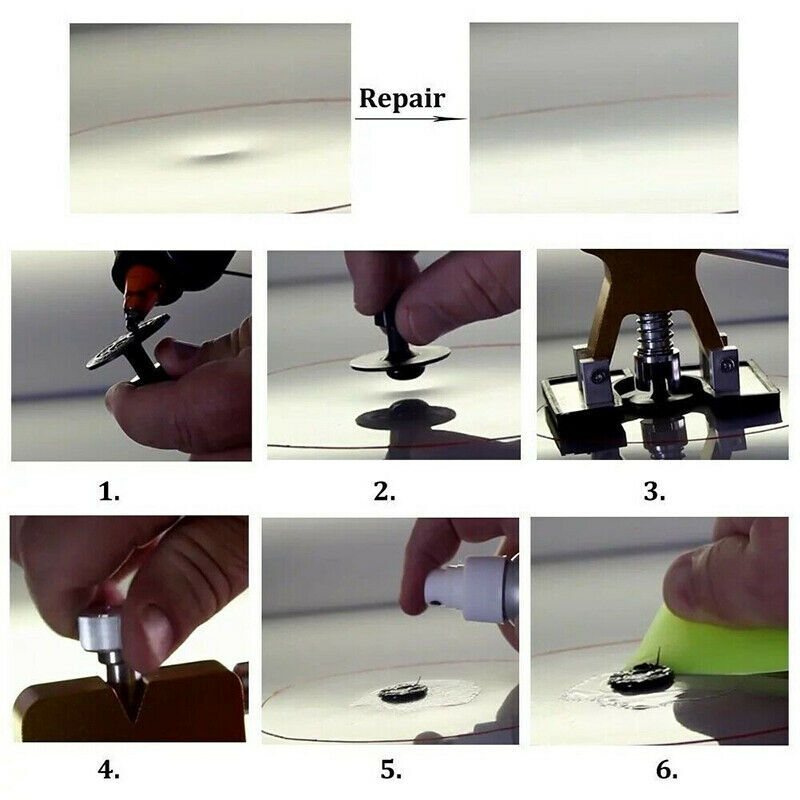 Repair

1.

2.

3.

4.

5.

6.