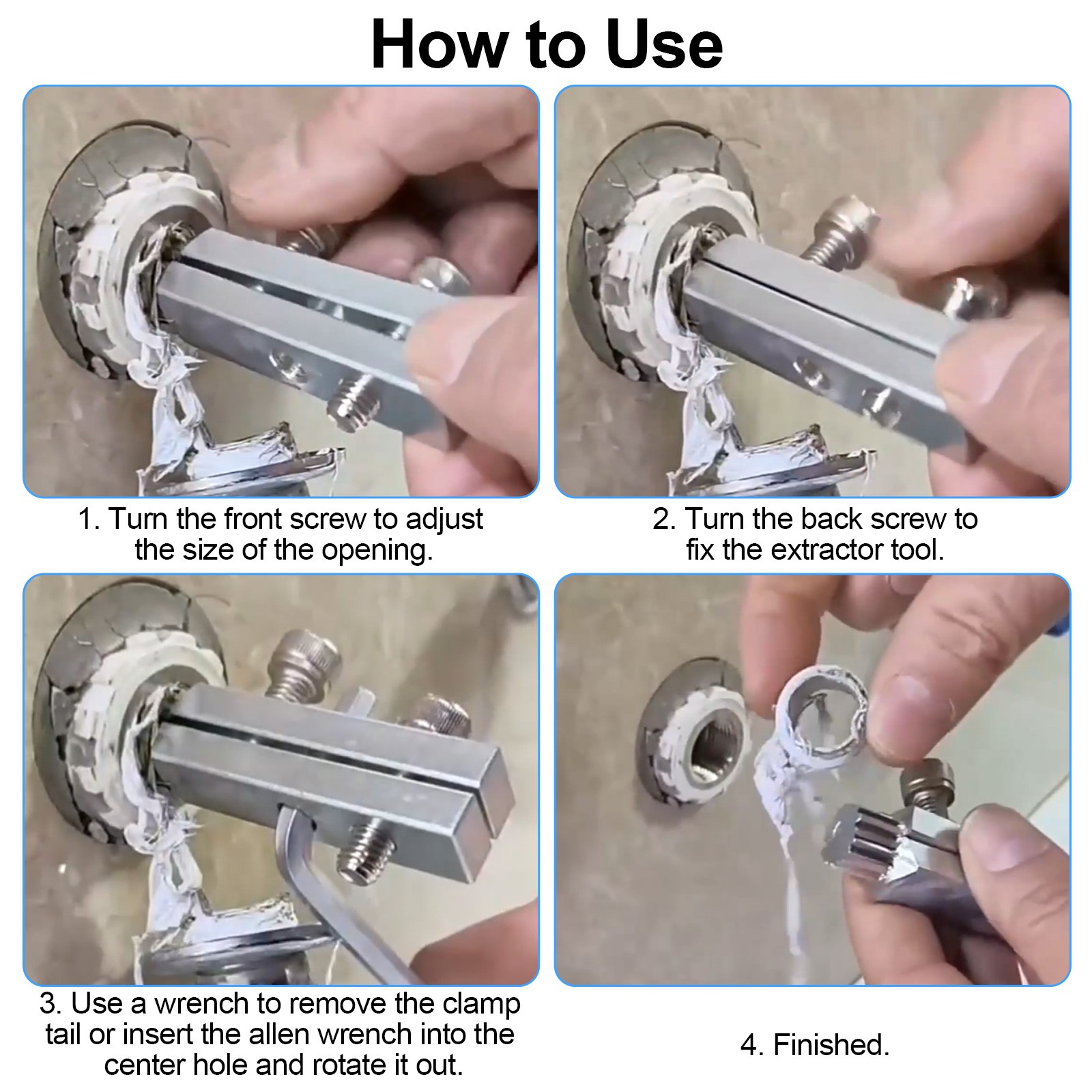 How to Use

1. Turn the front screw to adjust the size of the opening.

2. Turn the back screw to fix the extractor tool.

3. Use a wrench to remove the clamp tail or insert the allen wrench into the center hole and rotate it out.

4. Finished.