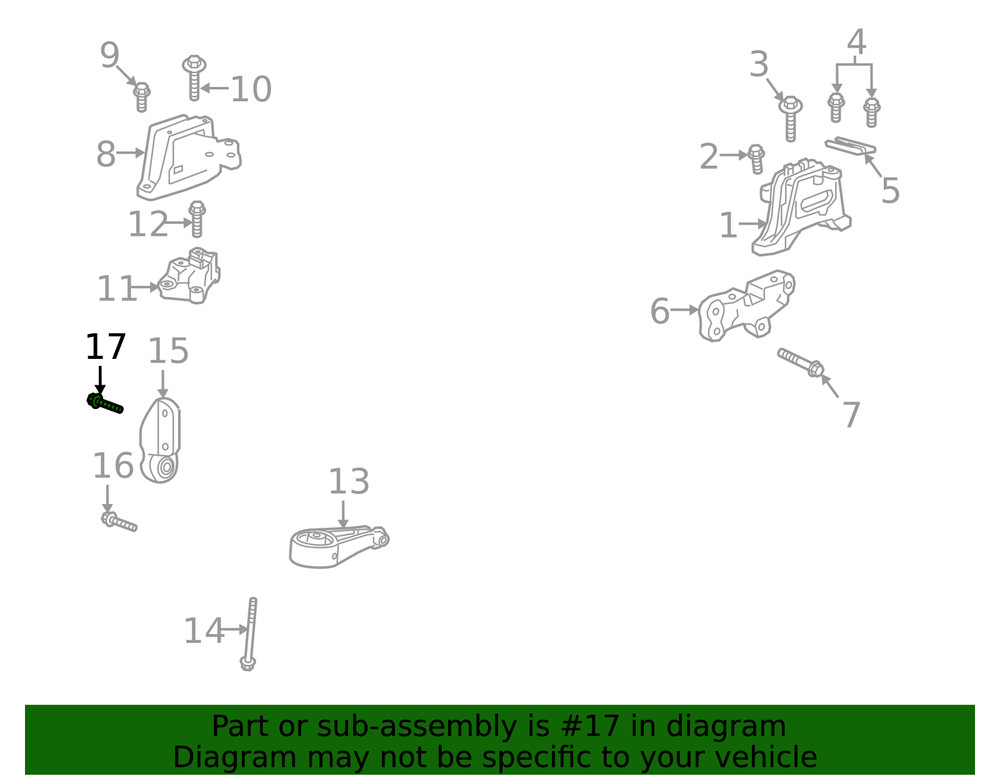 9
10
8
12
11
17
15
16
13
14
3
4
2
5
1
6
7

Part or sub-assembly is #17 in diagram
Diagram may not be specific to your vehicle