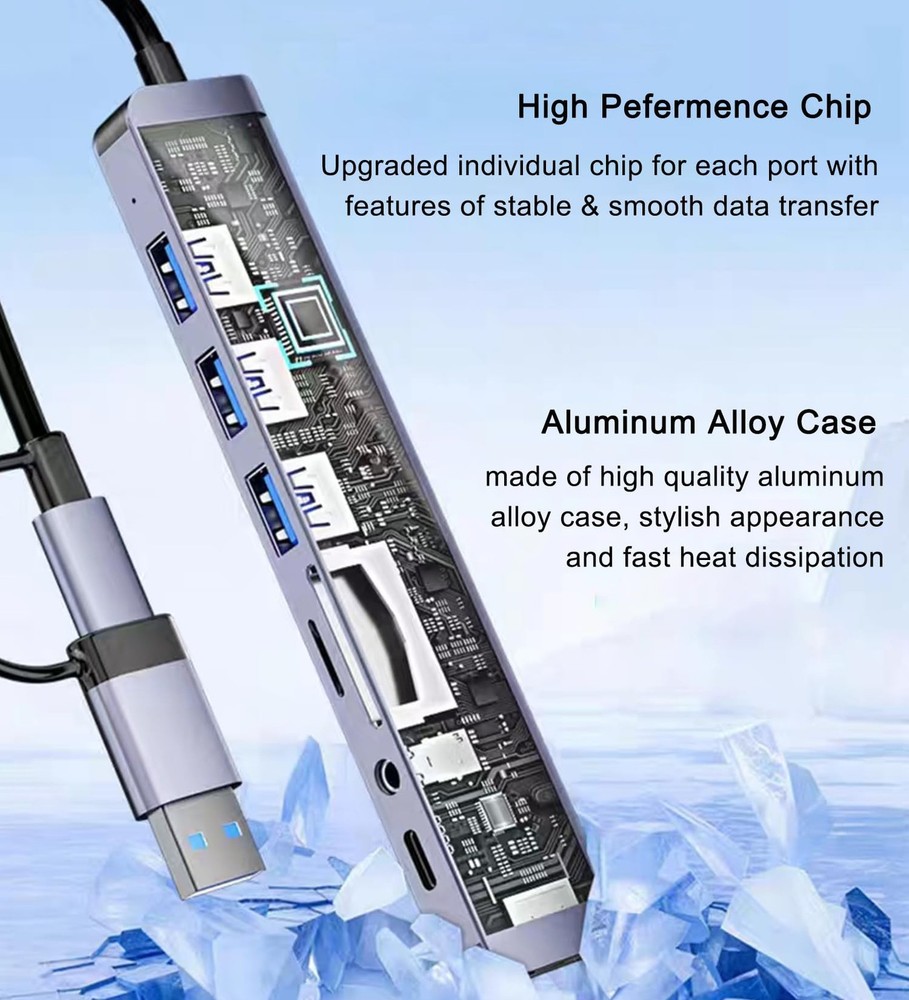 High Pefermence Chip

Upgraded individual chip for each port with features of stable & smooth data transfer

Aluminum Alloy Case

made of high quality aluminum alloy case, stylish appearance and fast heat dissipation