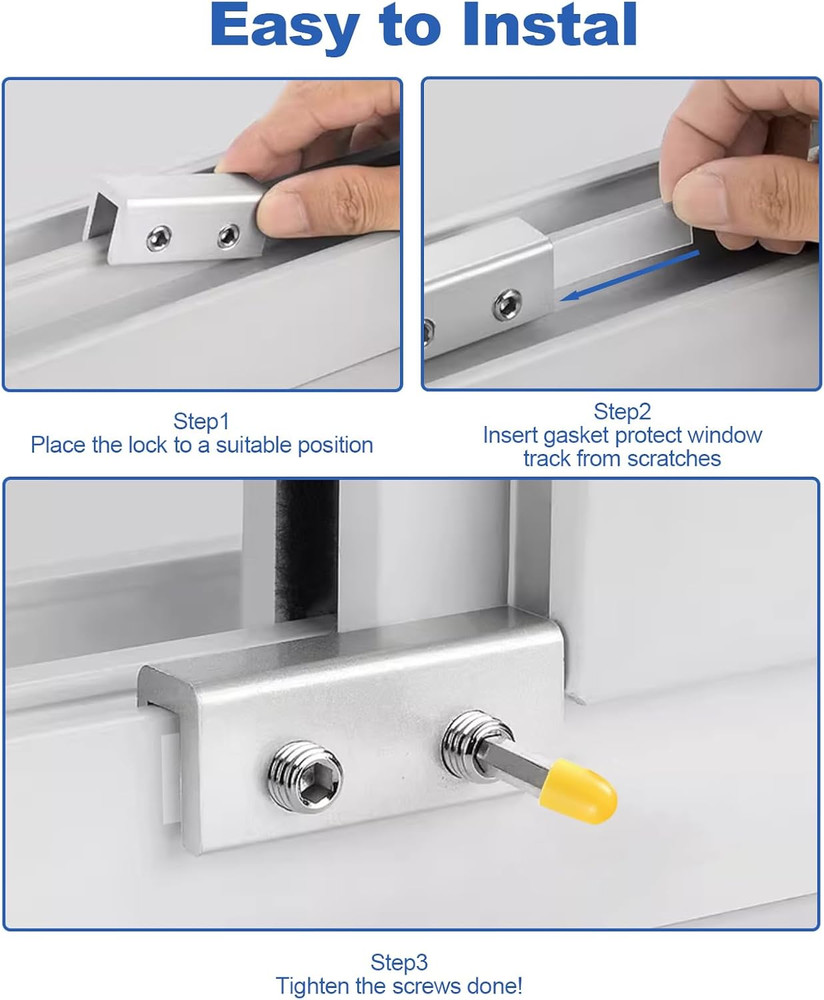 Easy to Instal

Step1
Place the lock to a suitable position

Step2
Insert gasket protect window track from scratches

Step3
Tighten the screws done!