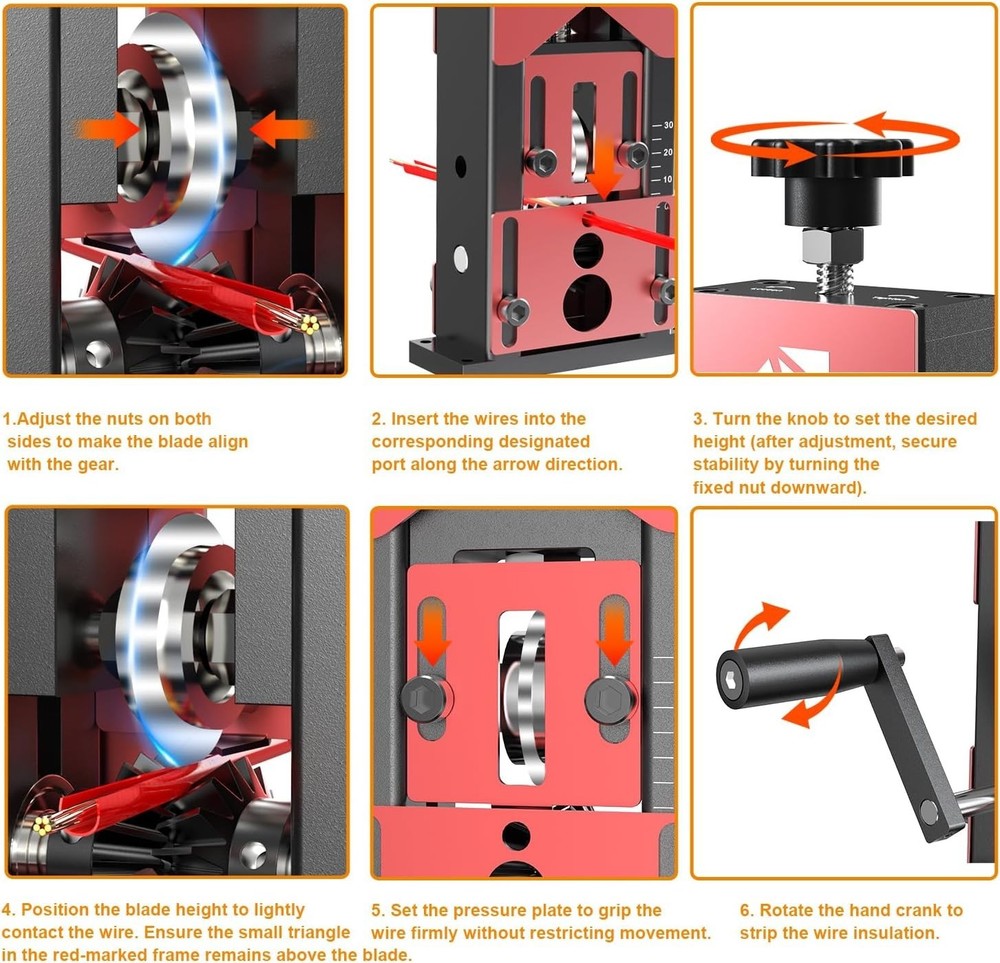 30
20
10

1.Adjust the nuts on both sides to make the blade align with the gear.

2. Insert the wires into the corresponding designated port along the arrow direction.

3. Turn the knob to set the desired height (after adjustment, secure stability by turning the fixed nut downward).

4. Position the blade height to lightly contact the wire. Ensure the small triangle in the red-marked frame remains above the blade.

5. Set the pressure plate to grip the wire firmly without restricting movement.

6. Rotate the hand crank to strip the wire insulation.