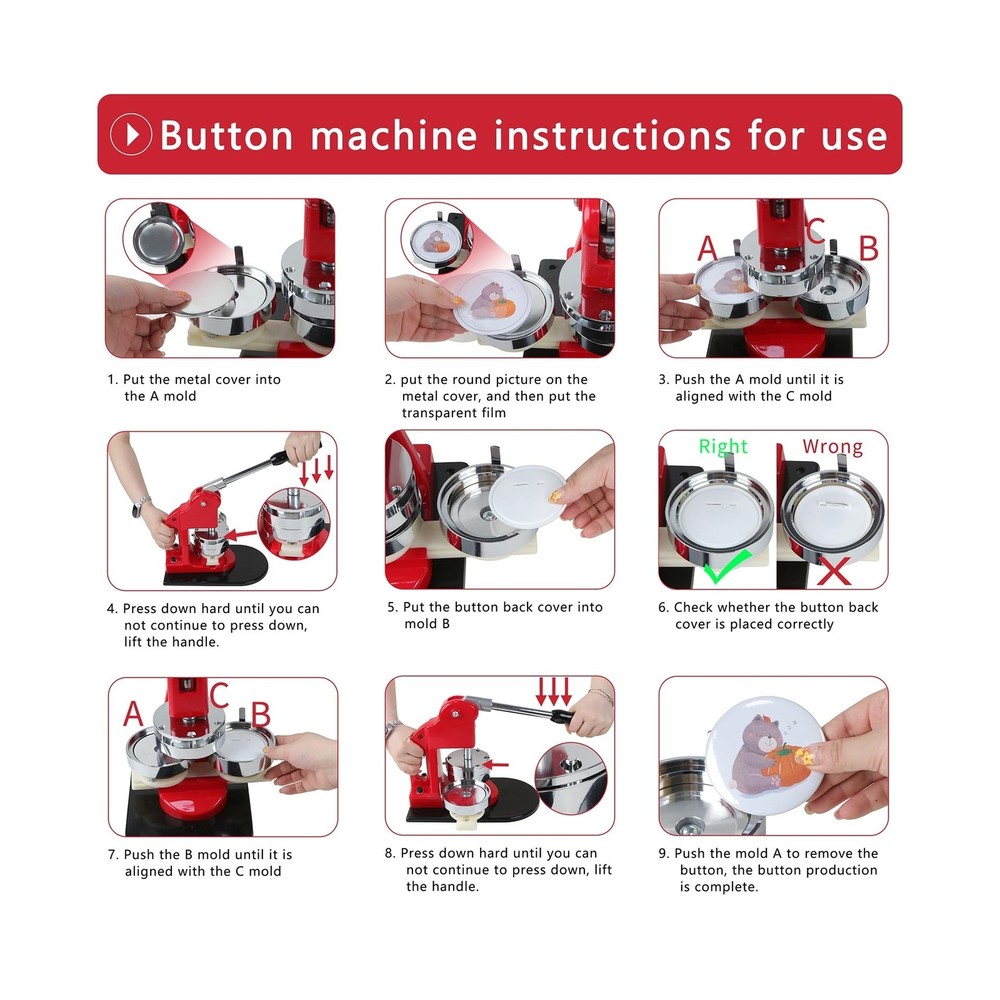 Button machine instructions for use

1. Put the metal cover into the A mold

2. put the round picture on the metal cover, and then put the transparent film

A C B

3. Push the A mold until it is aligned with the C mold

4. Press down hard until you can not continue to press down, lift the handle.

5. Put the button back cover into mold B

Right Wrong

6. Check whether the button back cover is placed correctly

A C B

7. Push the B mold until it is aligned with the C mold

8. Press down hard until you can not continue to press down, lift the handle.

9. Push the mold A to remove the button, the button production is complete.