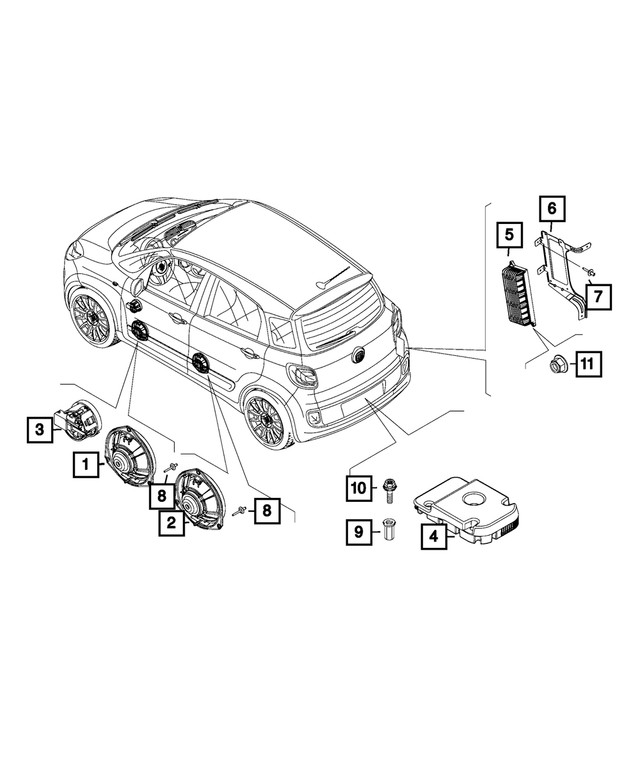 6
5
7
11
3
1
8
2
8
10
9
4