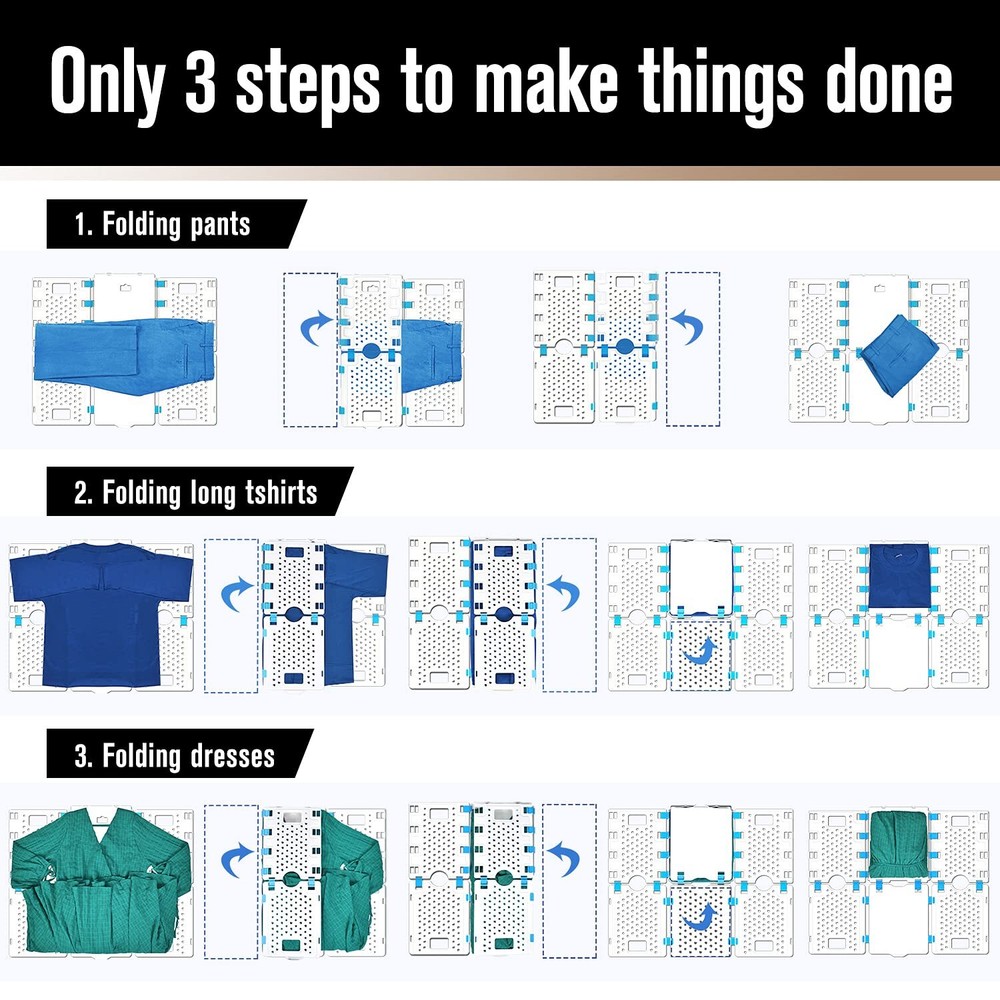 Only 3 steps to make things done

1. Folding pants

2. Folding long tshirts

3. Folding dresses