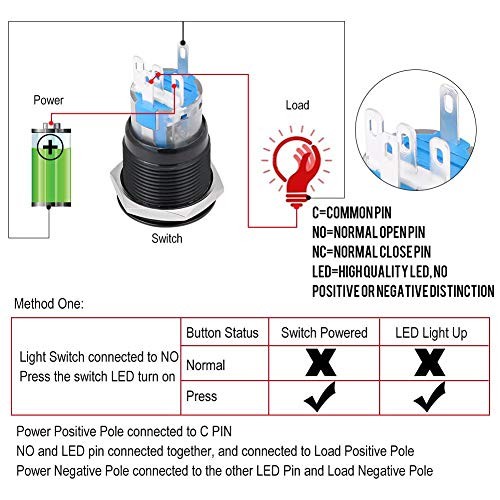 Power

Load

Switch

C=COMMON PIN
NO=NORMAL OPEN PIN
NC=NORMAL CLOSE PIN
LED=HIGH QUALITY LED, NO POSITIVE OR NEGATIVE DISTINCTION

Method One:

| | Button Status | Switch Powered | LED Light Up |
|---|---|---|---|
| Light Switch connected to NO Press the switch LED turn on | Normal | ✗ | ✗ |
| | Press | ✓ | ✓ |

Power Positive Pole connected to C PIN
NO and LED pin connected together, and connected to Load Positive Pole
Power Negative Pole connected to the other LED Pin and Load Negative Pole