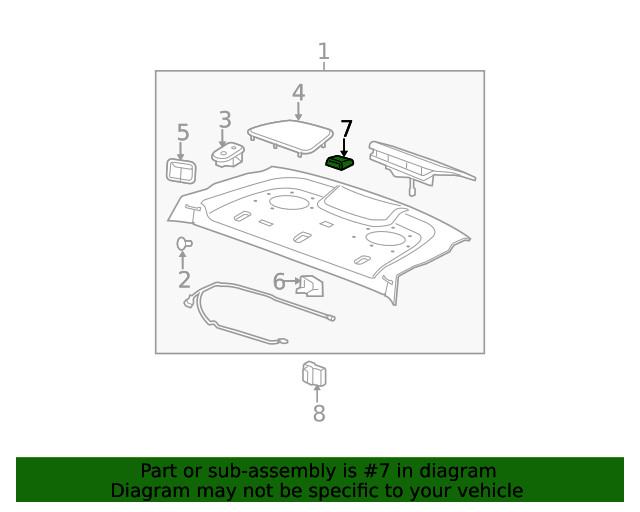 1

4

7

3

5

2

6

8

Part or sub-assembly is #7 in diagram
Diagram may not be specific to your vehicle