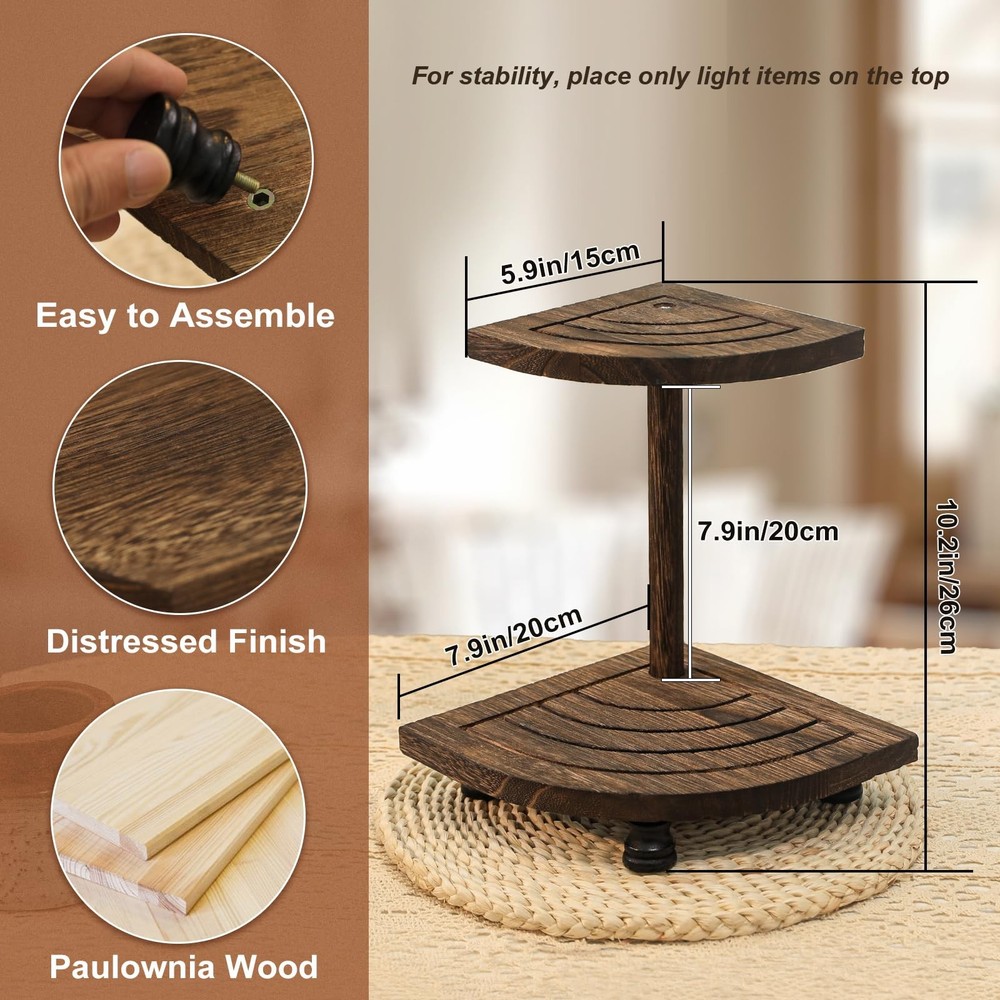 Easy to Assemble

Distressed Finish

Paulownia Wood

For stability, place only light items on the top

5.9in/15cm

7.9in/20cm

7.9in/20cm

10.2in/26cm