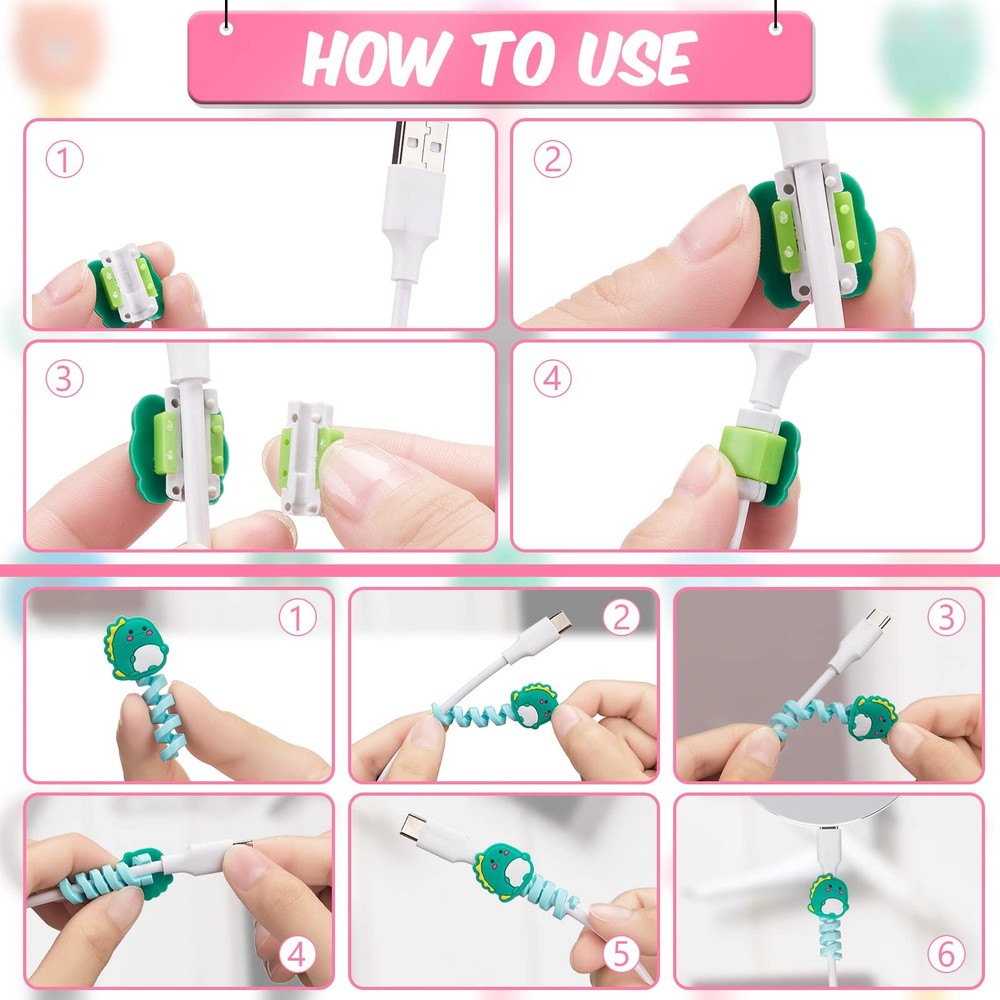 HOW TO USE

①

②

③

④

①

②

③

④

⑤

⑥