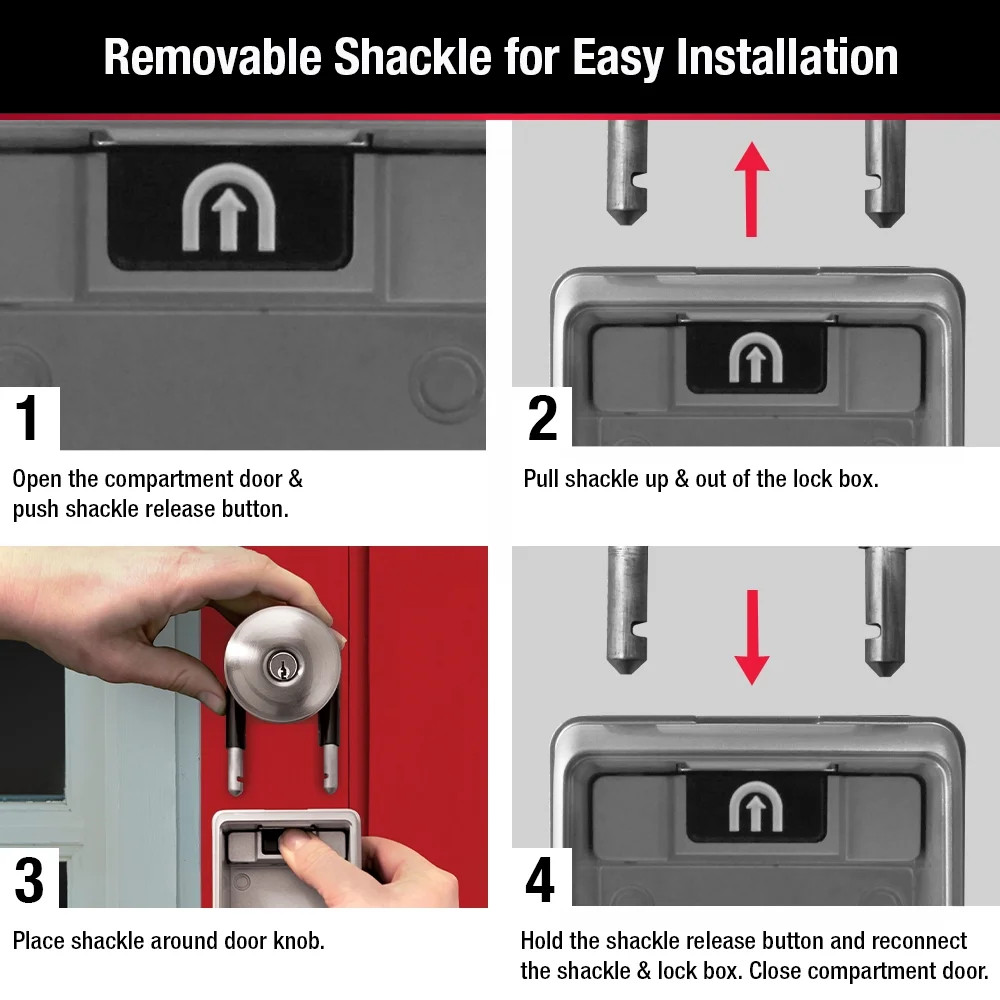 Removable Shackle for Easy Installation

1

Open the compartment door & push shackle release button.

2

Pull shackle up & out of the lock box.

3

Place shackle around door knob.

4

Hold the shackle release button and reconnect the shackle & lock box. Close compartment door.