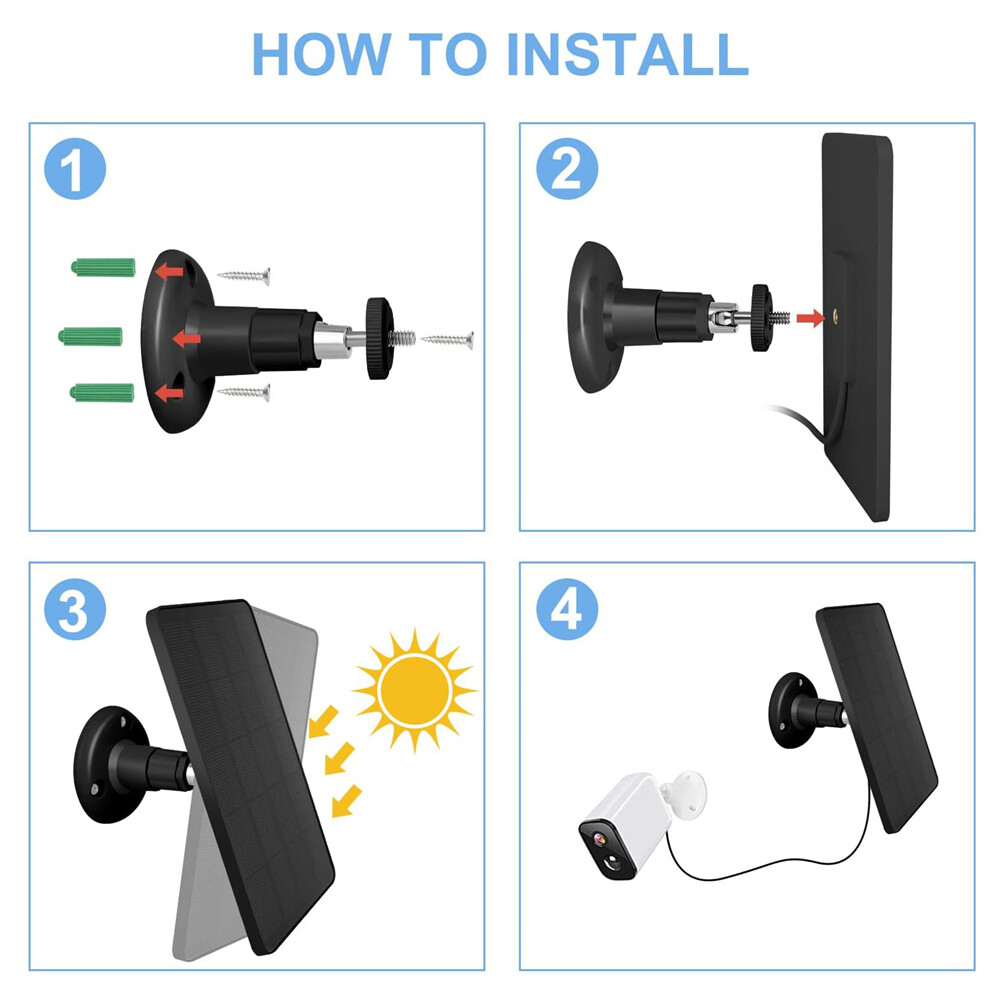 HOW TO INSTALL

1

2

3

4