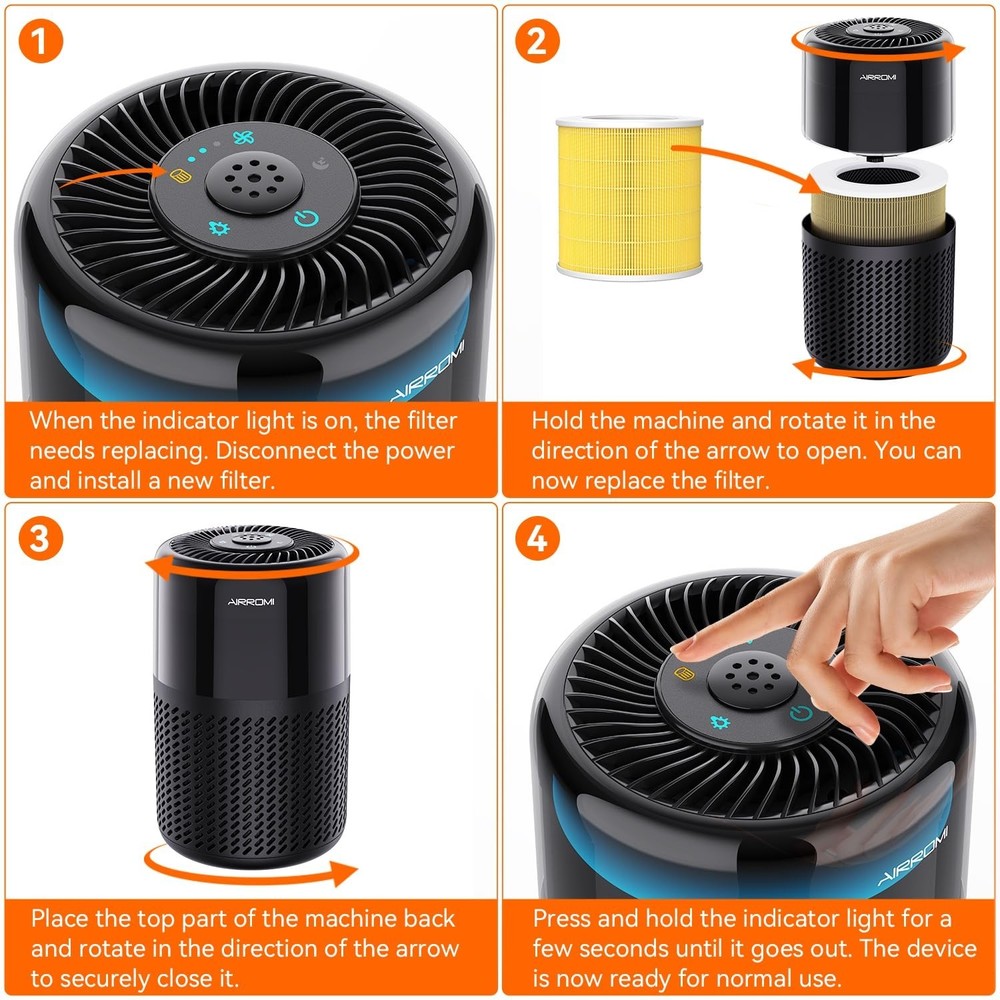 1

AIRROMI

When the indicator light is on, the filter needs replacing. Disconnect the power and install a new filter.

2

AIRROMI

Hold the machine and rotate it in the direction of the arrow to open. You can now replace the filter.

3

AIRROMI

Place the top part of the machine back and rotate in the direction of the arrow to securely close it.

4

AIRROMI

Press and hold the indicator light for a few seconds until it goes out. The device is now ready for normal use.