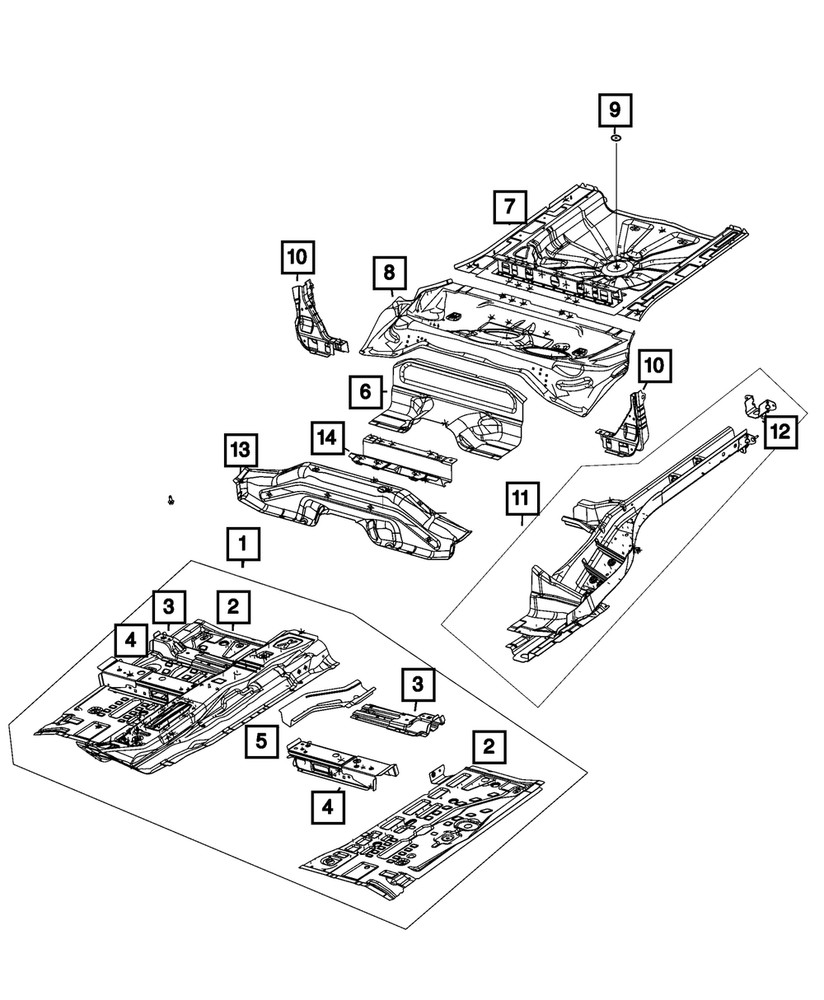 9
7
10
8
10
6
12
13
14
11
1
3
2
4
3
5
2
4