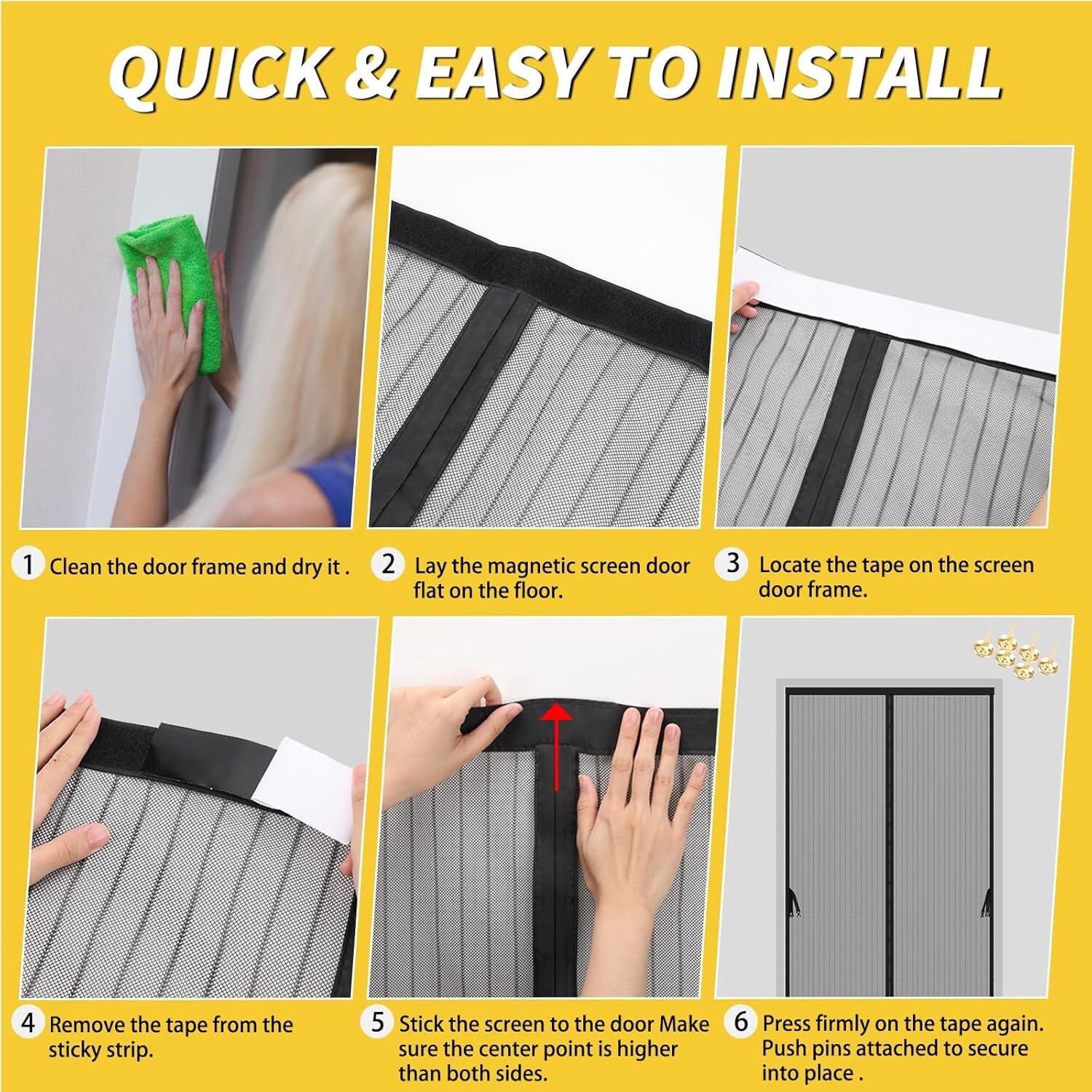 QUICK & EASY TO INSTALL

1 Clean the door frame and dry it .

2 Lay the magnetic screen door flat on the floor.

3 Locate the tape on the screen door frame.

4 Remove the tape from the sticky strip.

5 Stick the screen to the door Make sure the center point is higher than both sides.

6 Press firmly on the tape again. Push pins attached to secure into place .