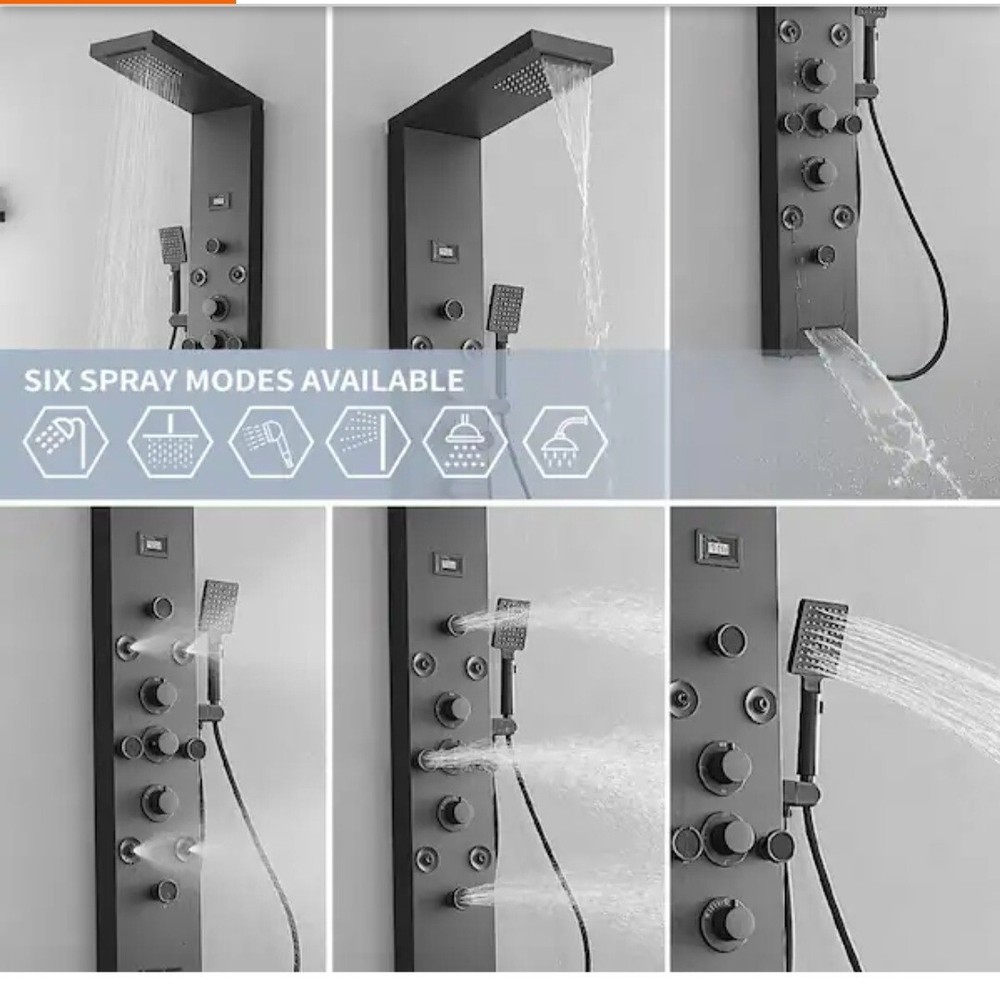 SIX SPRAY MODES AVAILABLE