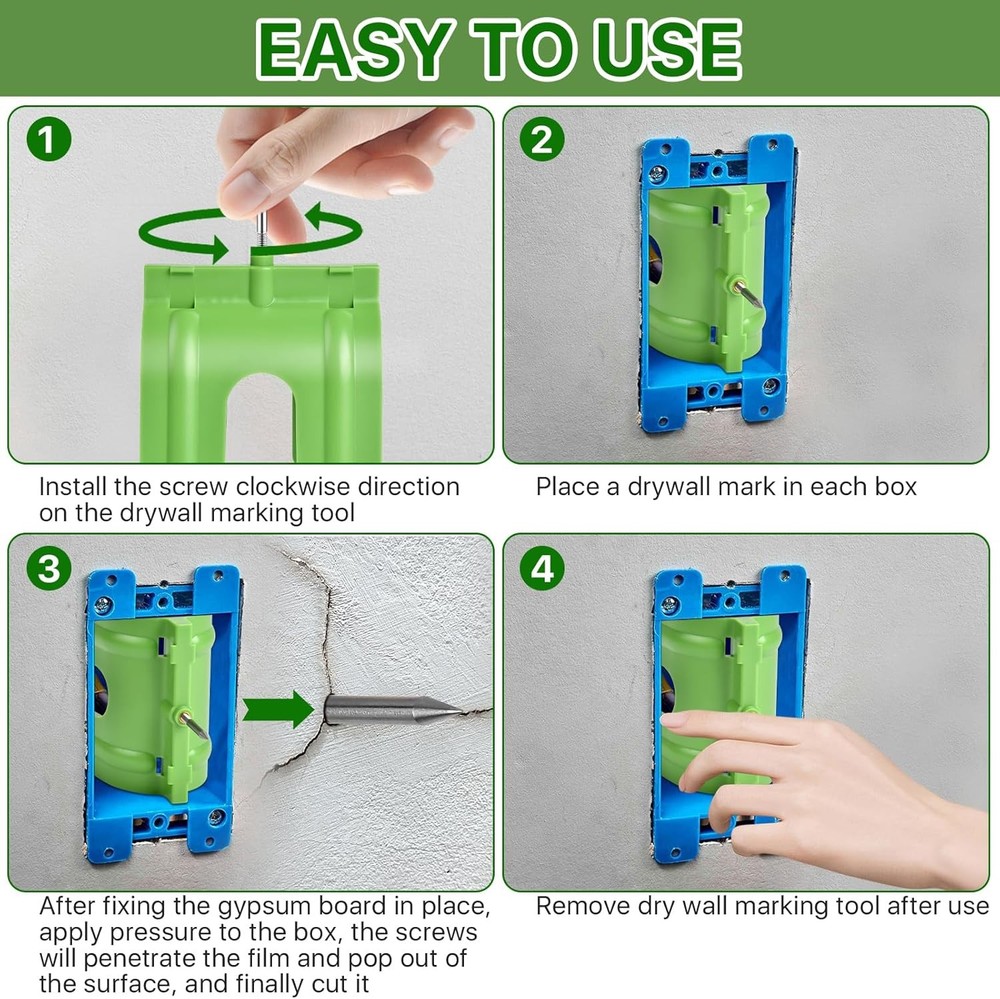 EASY TO USE

1

Install the screw clockwise direction on the drywall marking tool

2

Place a drywall mark in each box

3

After fixing the gypsum board in place, apply pressure to the box, the screws will penetrate the film and pop out of the surface, and finally cut it

4

Remove dry wall marking tool after use