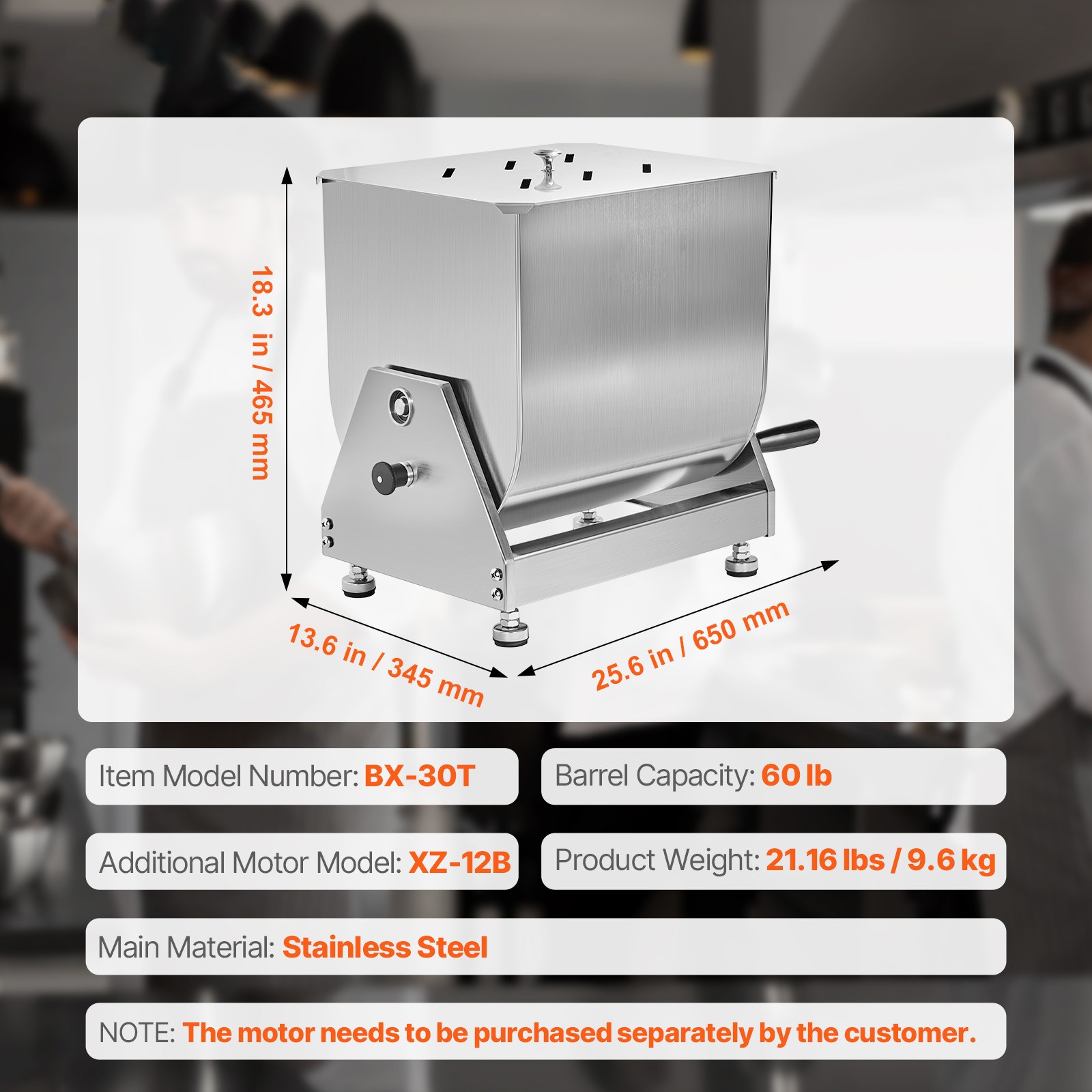 18.3 in / 465 mm

13.6 in / 345 mm

25.6 in / 650 mm

Item Model Number: BX-30T

Barrel Capacity: 60 lb

Additional Motor Model: XZ-12B

Product Weight: 21.16 lbs / 9.6 kg

Main Material: Stainless Steel

NOTE: The motor needs to be purchased separately by the customer.