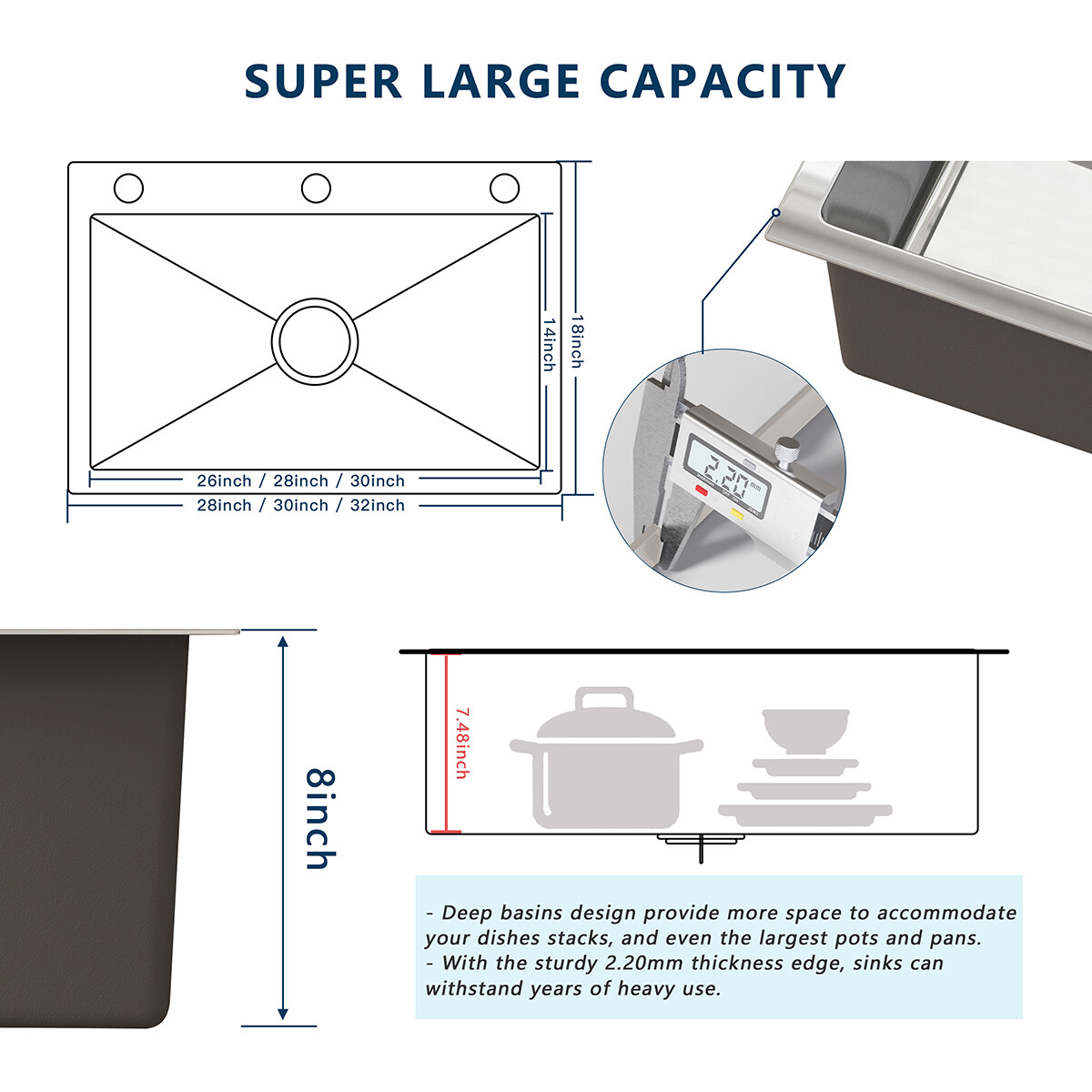 SUPER LARGE CAPACITY

14inch

18inch

26inch / 28inch / 30inch

28inch / 30inch / 32inch

2.20 mm

8inch

7.48inch

- Deep basins design provide more space to accommodate your dishes stacks, and even the largest pots and pans.
- With the sturdy 2.20mm thickness edge, sinks can withstand years of heavy use.