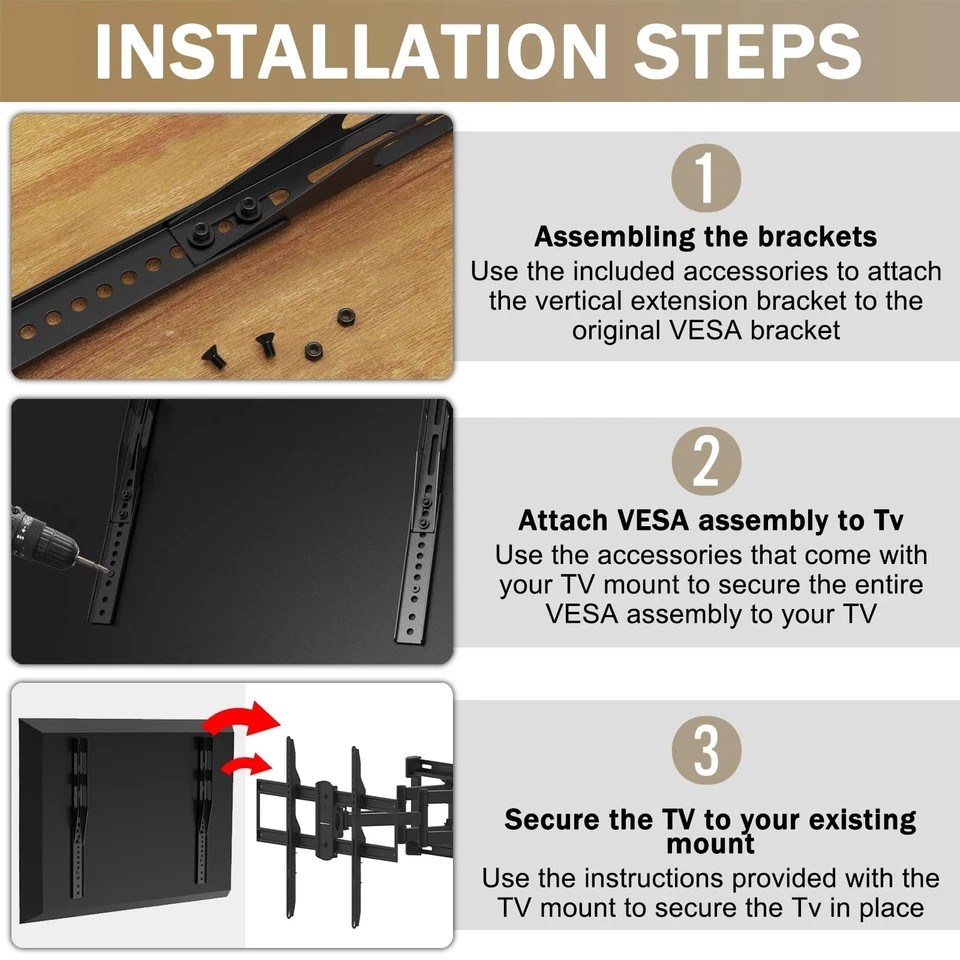 INSTALLATION STEPS

1

Assembling the brackets

Use the included accessories to attach the vertical extension bracket to the original VESA bracket

2

Attach VESA assembly to Tv

Use the accessories that come with your TV mount to secure the entire VESA assembly to your TV

3

Secure the TV to your existing mount

Use the instructions provided with the TV mount to secure the Tv in place