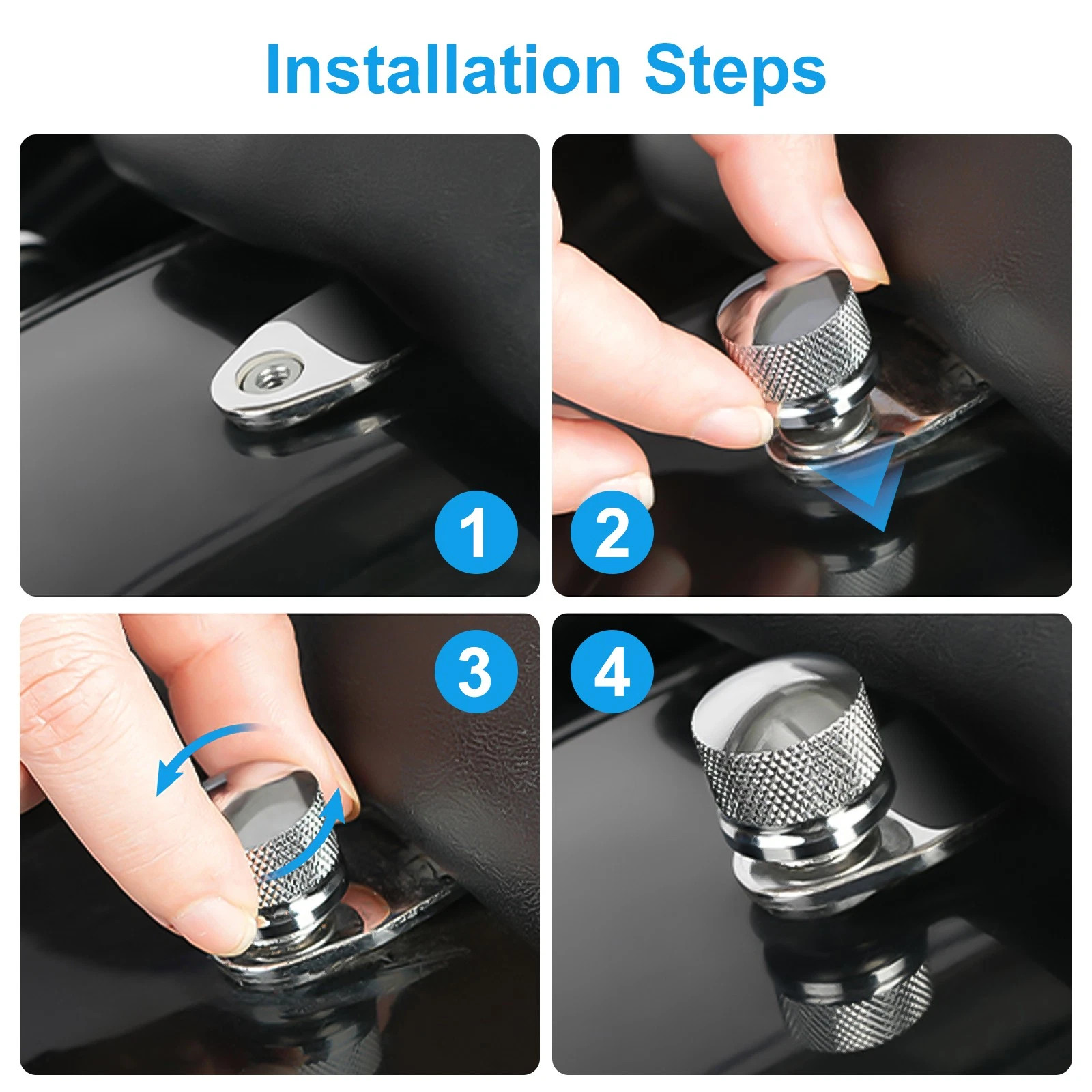 Installation Steps

1

2

3

4