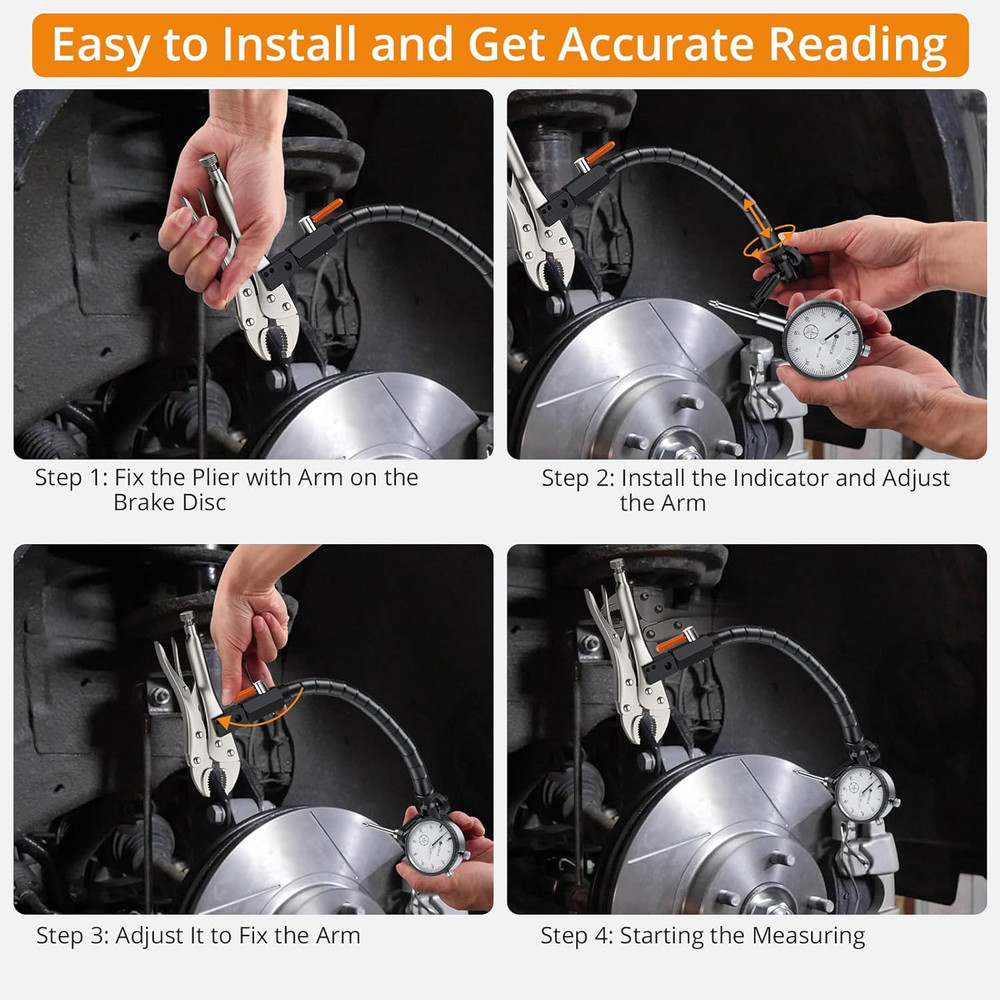 Easy to Install and Get Accurate Reading

Step 1: Fix the Plier with Arm on the Brake Disc

Step 2: Install the Indicator and Adjust the Arm

Step 3: Adjust It to Fix the Arm

Step 4: Starting the Measuring