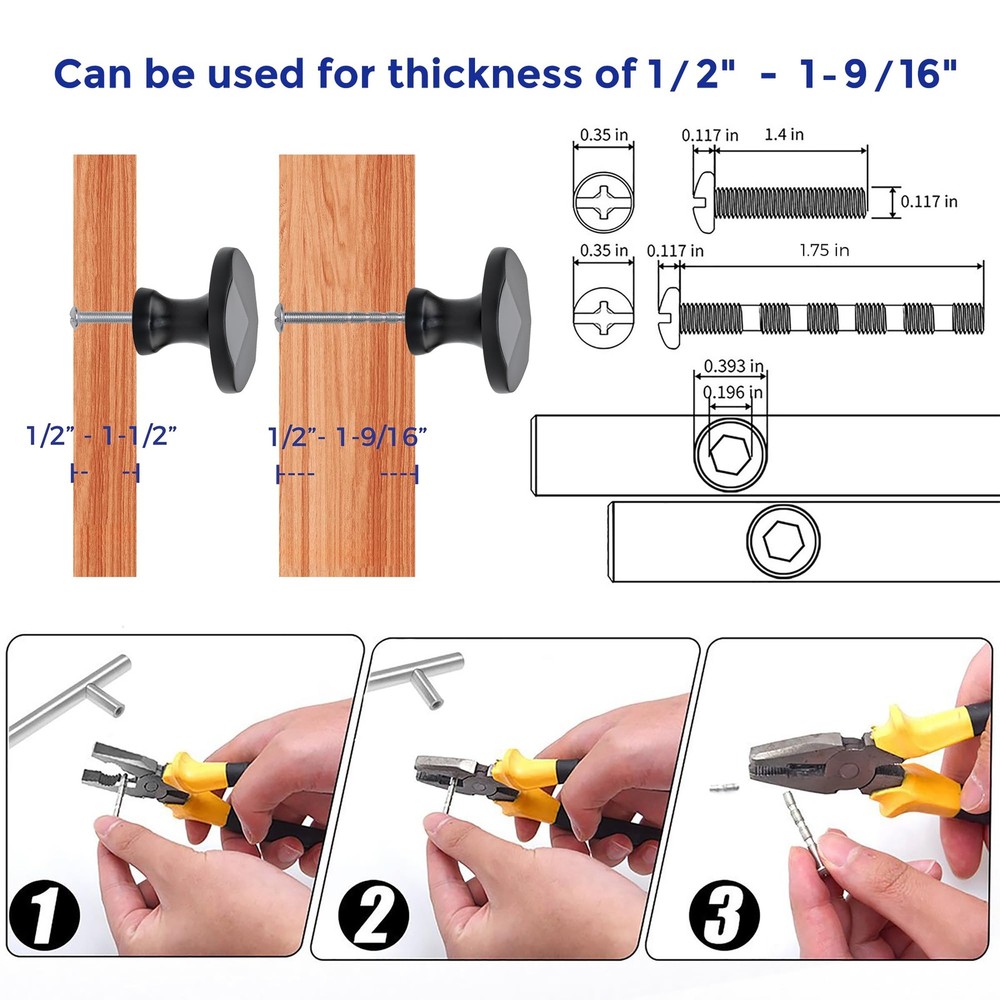 Can be used for thickness of 1/2" - 1-9/16"

1/2" - 1-1/2"

1/2"- 1-9/16"

0.35 in
0.117 in
1.4 in
0.117 in

0.35 in
0.117 in
1.75 in

0.393 in
0.196 in

1

2

3