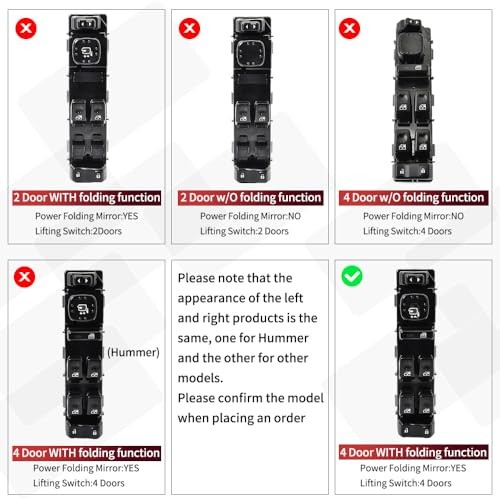 2 Door WITH folding function
Power Folding Mirror:YES
Lifting Switch:2Doors

2 Door w/O folding function
Power Folding Mirror:NO
Lifting Switch:2 Doors

4 Door w/O folding function
Power Folding Mirror:NO
Lifting Switch:4 Doors

(Hummer)

4 Door WITH folding function
Power Folding Mirror:YES
Lifting Switch:4 Doors

Please note that the appearance of the left and right products is the same, one for Hummer and the other for other models.
Please confirm the model when placing an order

4 Door WITH folding function
Power Folding Mirror:YES
Lifting Switch:4 Doors