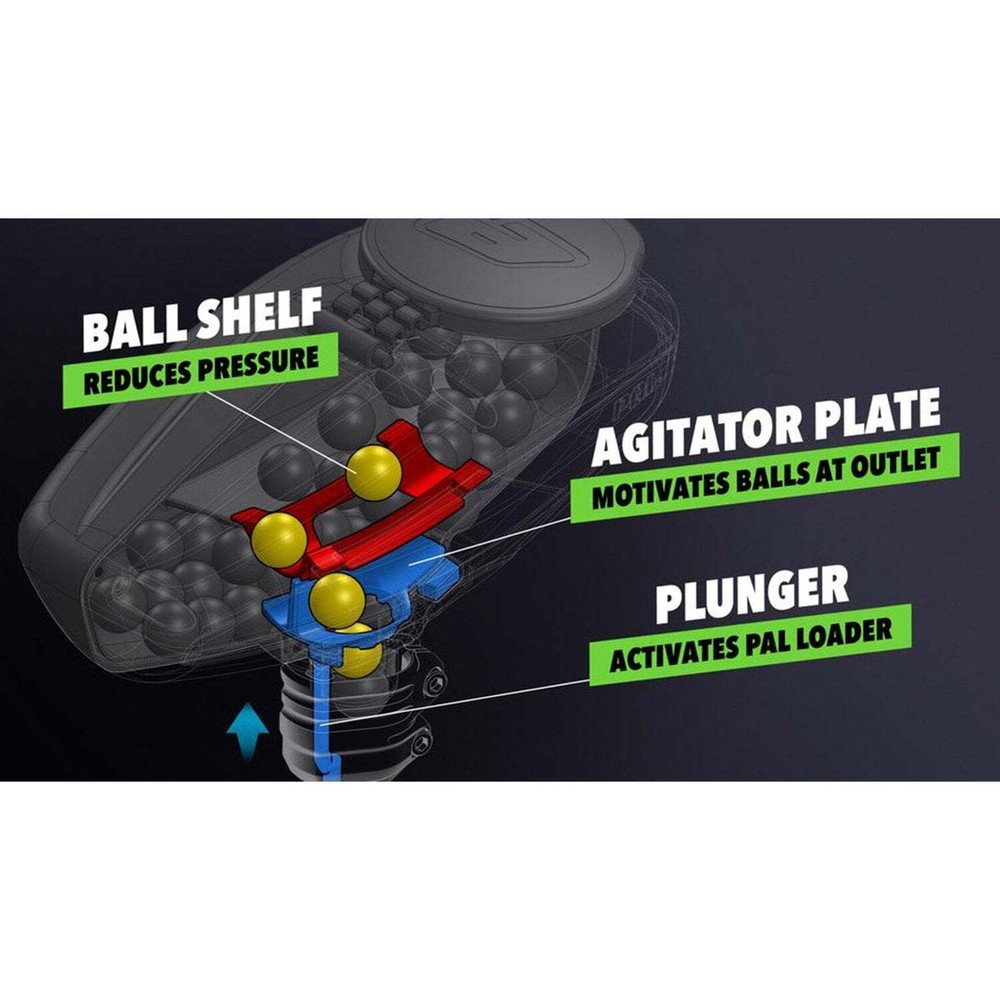 BALL SHELF
REDUCES PRESSURE

AGITATOR PLATE
MOTIVATES BALLS AT OUTLET

PLUNGER
ACTIVATES PAL LOADER