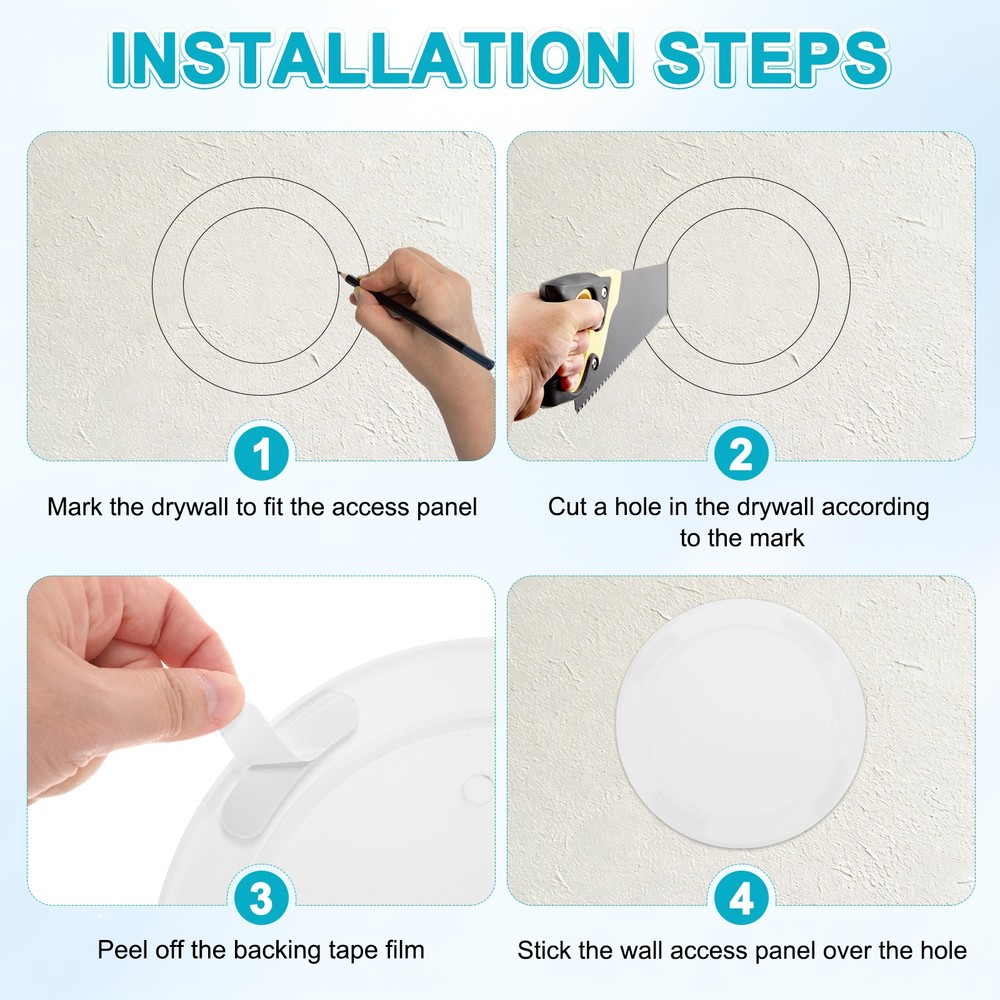 INSTALLATION STEPS

1

Mark the drywall to fit the access panel

2

Cut a hole in the drywall according to the mark

3

Peel off the backing tape film

4

Stick the wall access panel over the hole